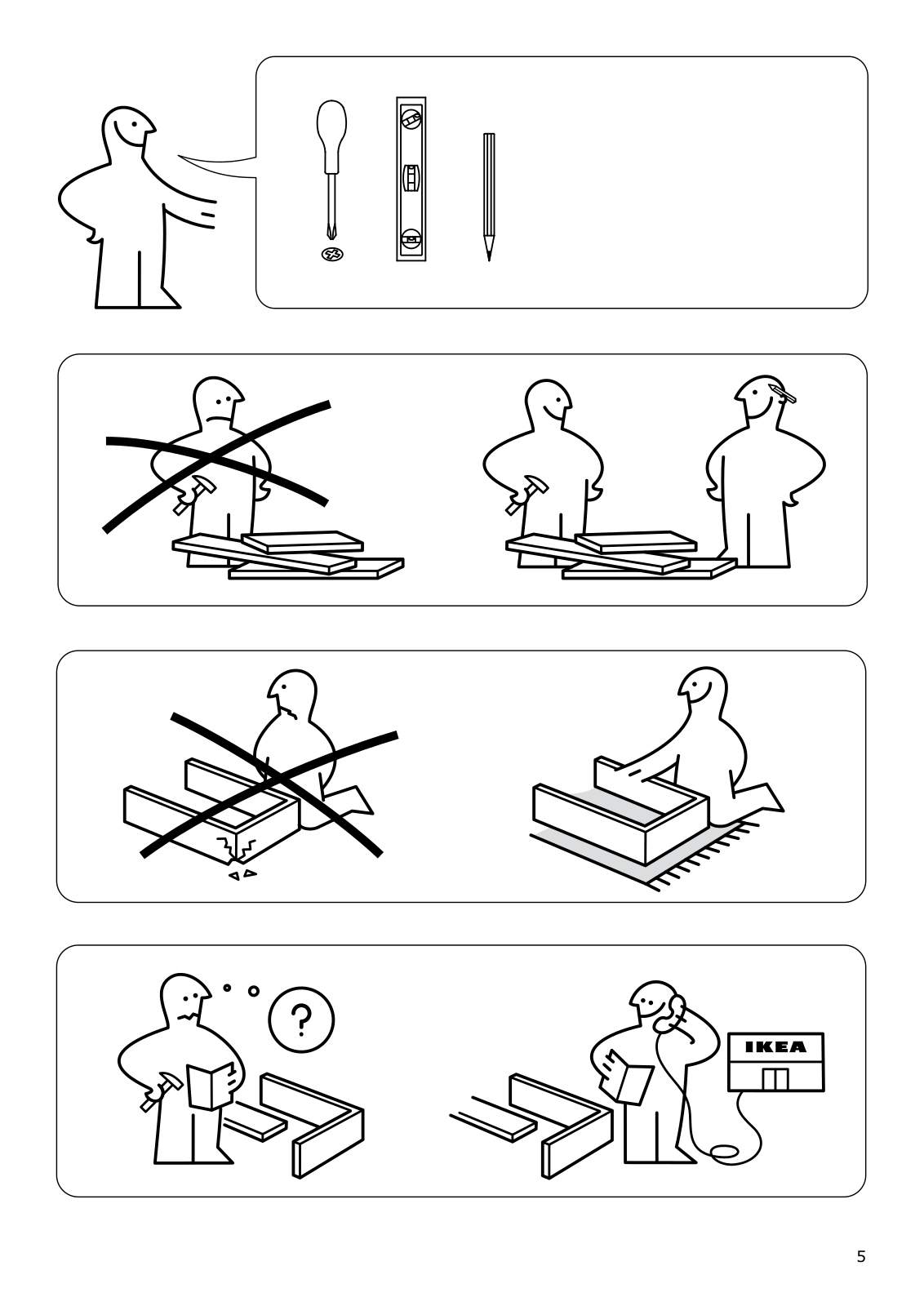 ?

IKEA

5