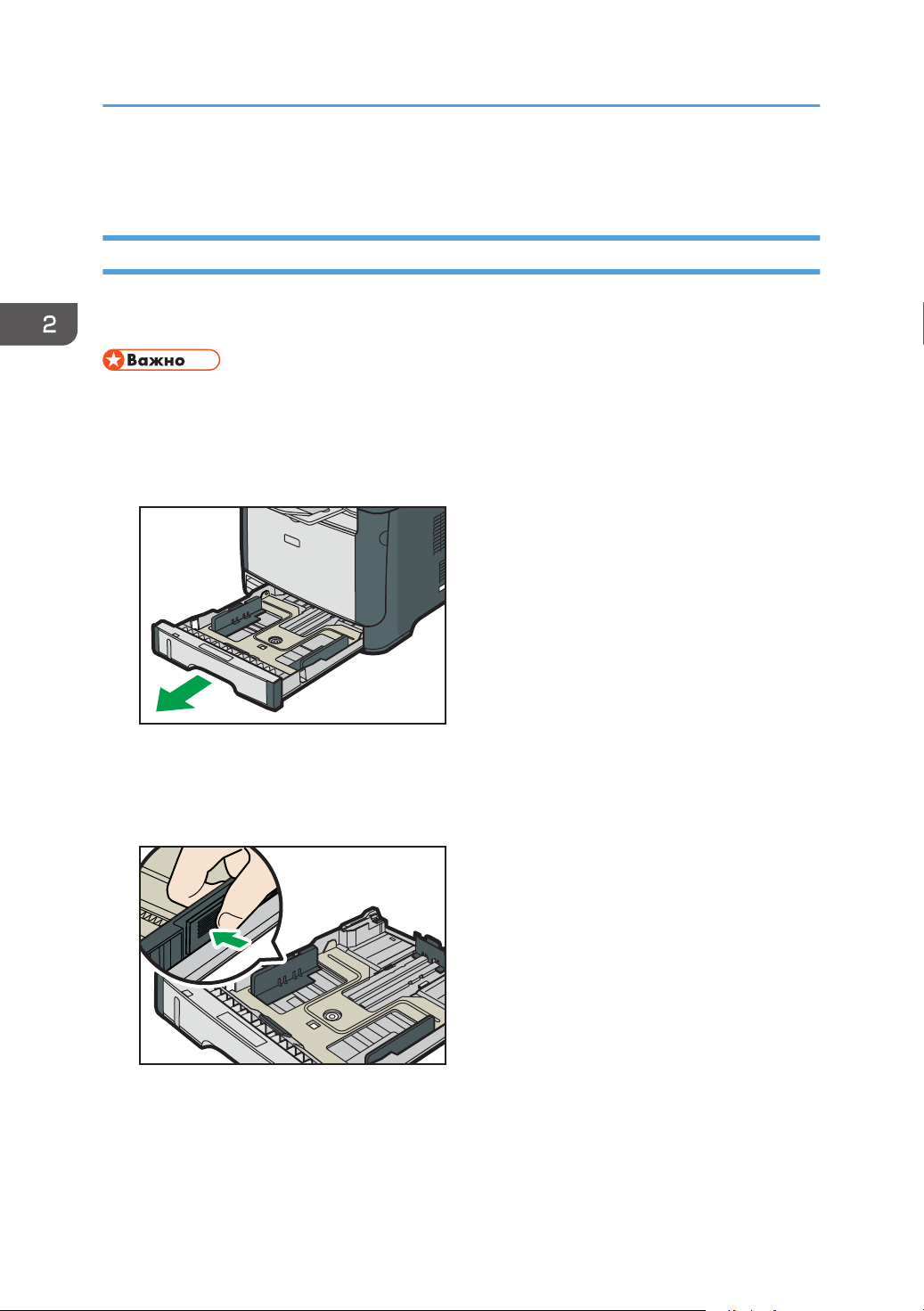 2

Важно