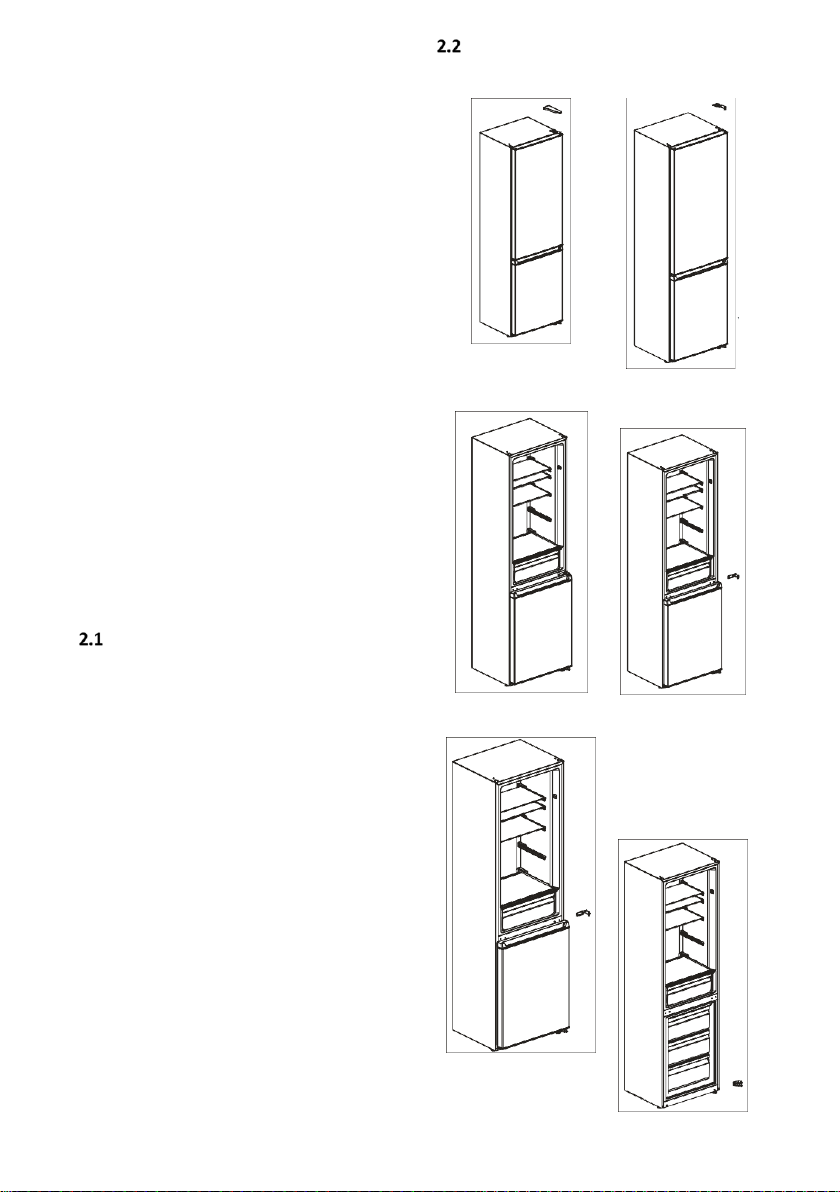 2.2

2.1