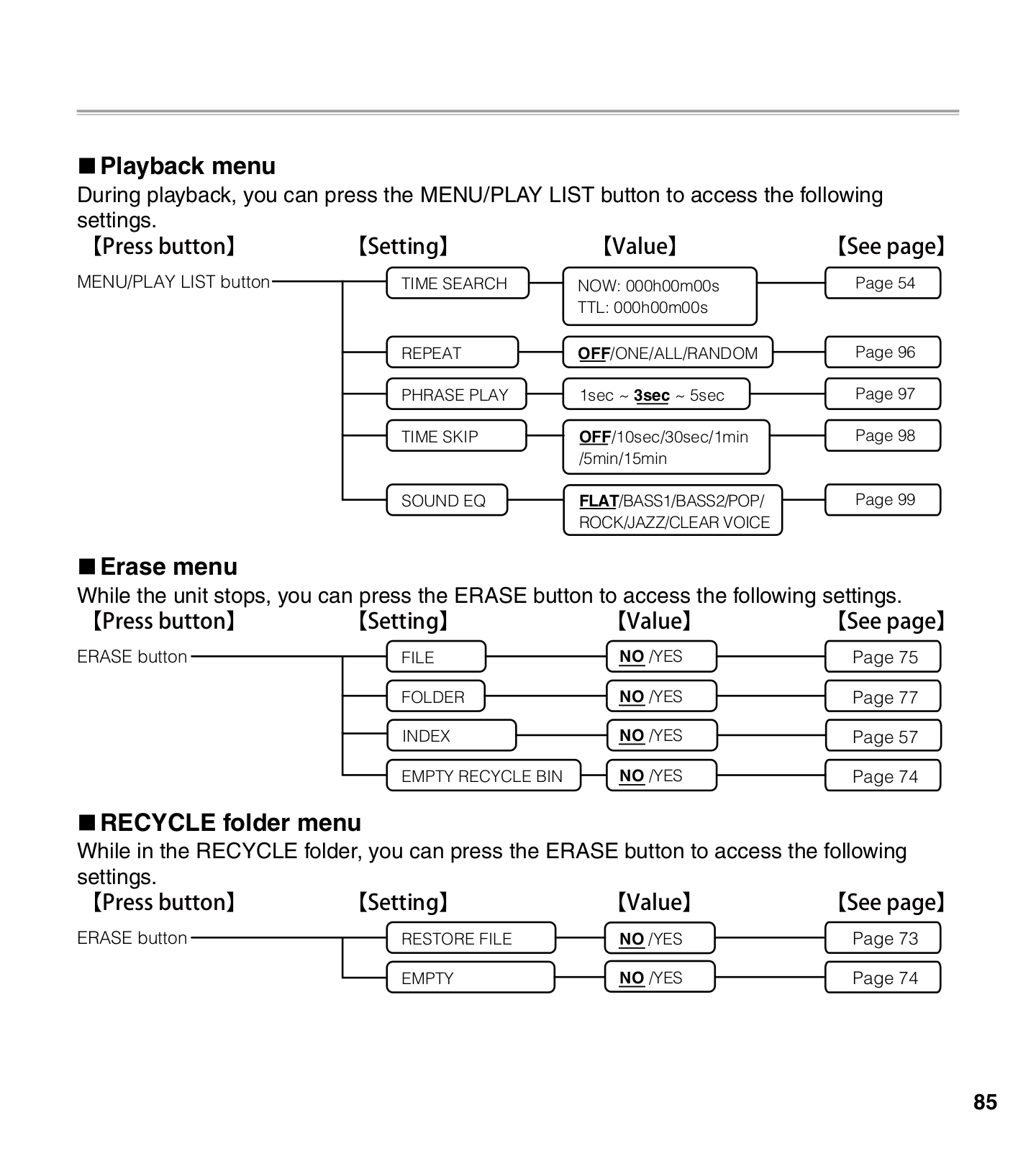 ■ Playback menu
During playback, you can press the MENU/PLAY LIST button to access the following settings.

| 【Press button】 | 【Setting】 | 【Value】 | 【See page】 |
|---|---|---|---|
| MENU/PLAY LIST button | TIME SEARCH | NOW: 000h00m00s TTL: 000h00m00s | Page 54 |
| | REPEAT | OFF/ONE/ALL/RANDOM | Page 96 |
| | PHRASE PLAY | 1sec ~ 3sec ~ 5sec | Page 97 |
| | TIME SKIP | OFF/10sec/30sec/1min /5min/15min | Page 98 |
| | SOUND EQ | FLAT/BASS1/BASS2/POP/ ROCK/JAZZ/CLEAR VOICE | Page 99 |

■ Erase menu
While the unit stops, you can press the ERASE button to access the following settings.

| 【Press button】 | 【Setting】 | 【Value】 | 【See page】 |
|---|---|---|---|
| ERASE button | FILE | NO /YES | Page 75 |
| | FOLDER | NO /YES | Page 77 |
| | INDEX | NO /YES | Page 57 |
| | EMPTY RECYCLE BIN | NO /YES | Page 74 |

■ RECYCLE folder menu
While in the RECYCLE folder, you can press the ERASE button to access the following settings.

| 【Press button】 | 【Setting】 | 【Value】 | 【See page】 |
|---|---|---|---|
| ERASE button | RESTORE FILE | NO /YES | Page 73 |
| | EMPTY | NO /YES | Page 74 |

85