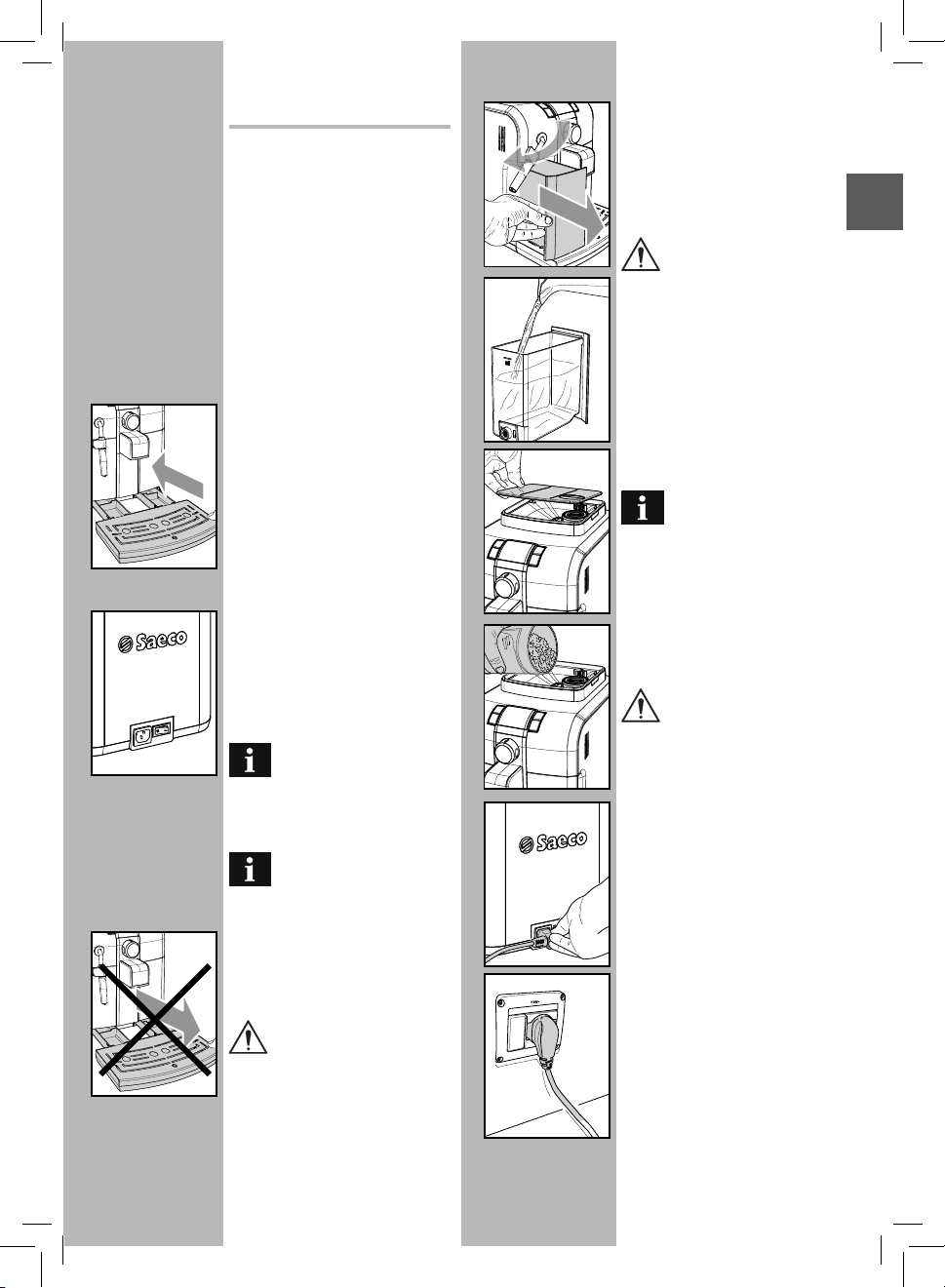 Saeco

Saeco