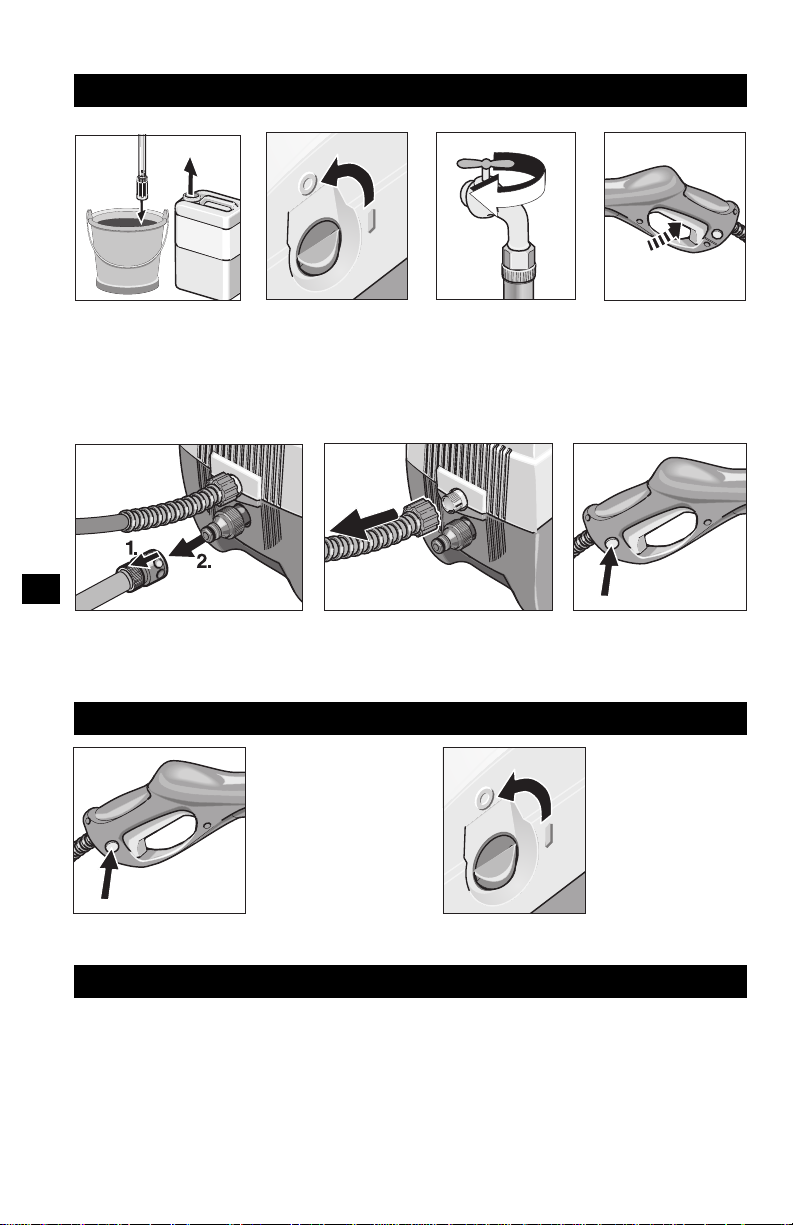 1.

2.