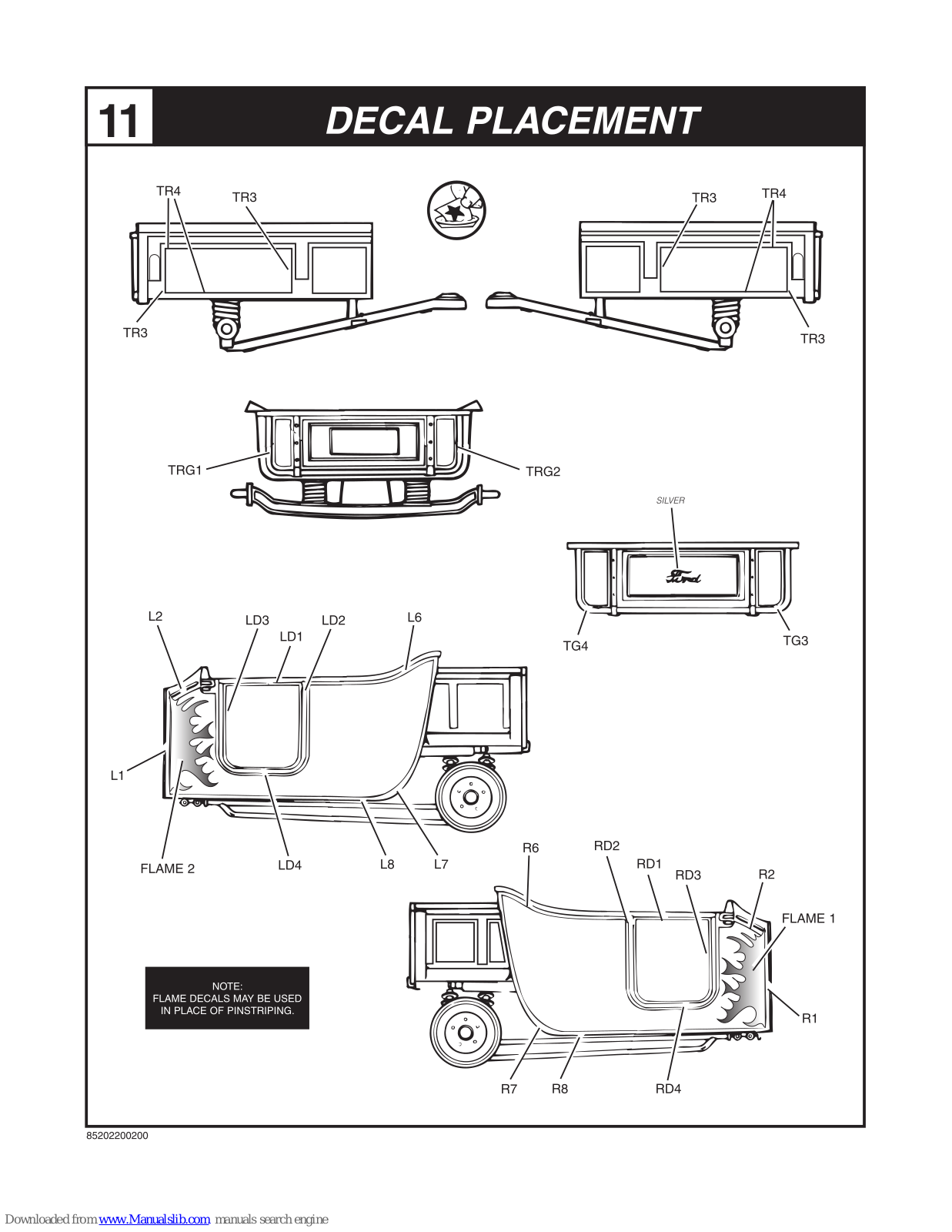 11

DECAL PLACEMENT

TR4
TR3
TR3
TR3
TR4
TR3

TRG1
TRG2

SILVER
Ford
TG4
TG3

L2
LD3
LD1
LD2
L6
L1
FLAME 2
LD4
L8
L7

R6
RD2
RD1
RD3
R2
FLAME 1
R1
R7
R8
RD4

NOTE:
FLAME DECALS MAY BE USED
IN PLACE OF PINSTRIPING.

85202200200

Downloaded from www.Manualslib.com manuals search engine