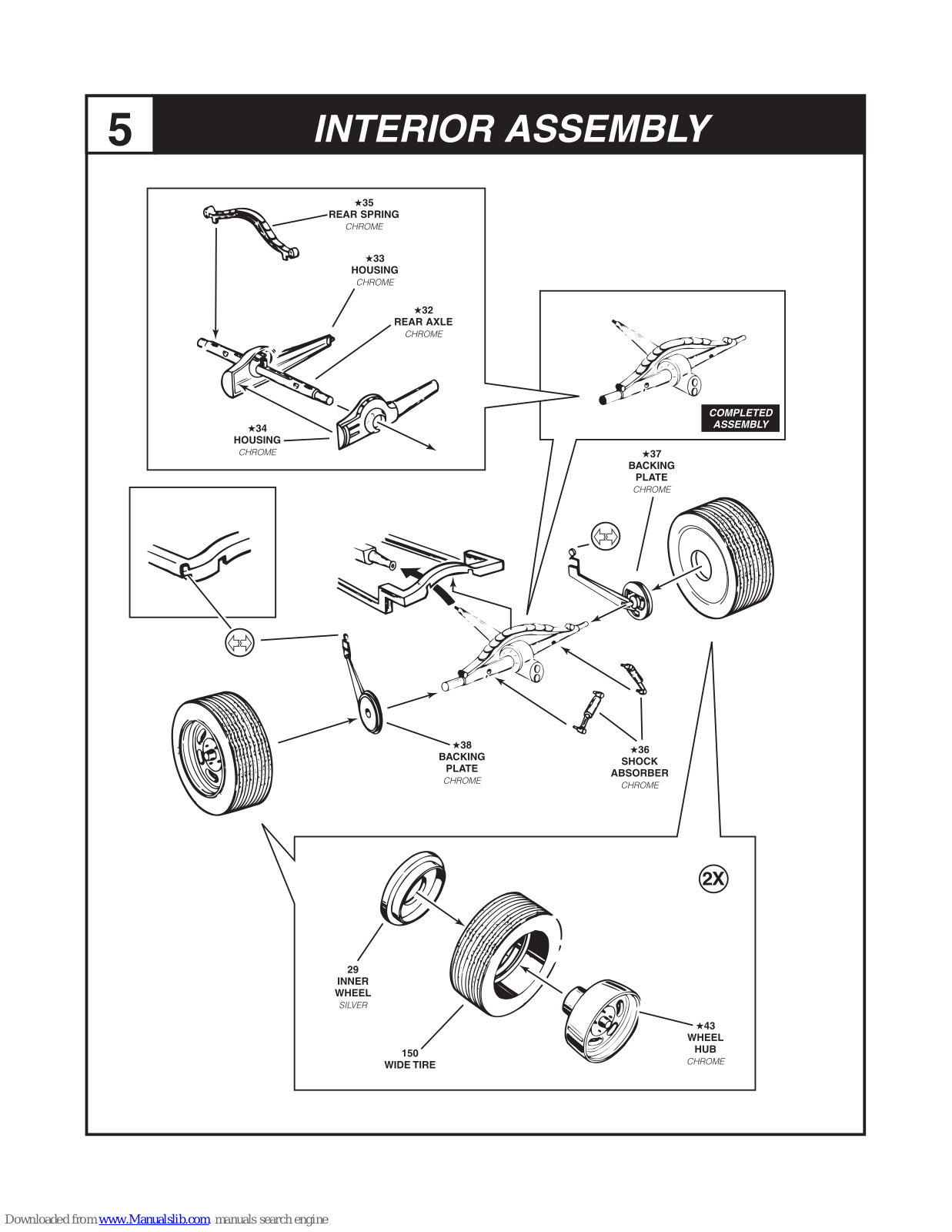 5 INTERIOR ASSEMBLY

★35
REAR SPRING
CHROME

★33
HOUSING
CHROME

★32
REAR AXLE
CHROME

★34
HOUSING
CHROME

COMPLETED ASSEMBLY

★37
BACKING PLATE
CHROME

★38
BACKING PLATE
CHROME

★36
SHOCK ABSORBER
CHROME

2X

29
INNER WHEEL
SILVER

150
WIDE TIRE

★43
WHEEL HUB
CHROME

Downloaded from www.Manualslib.com manuals search engine