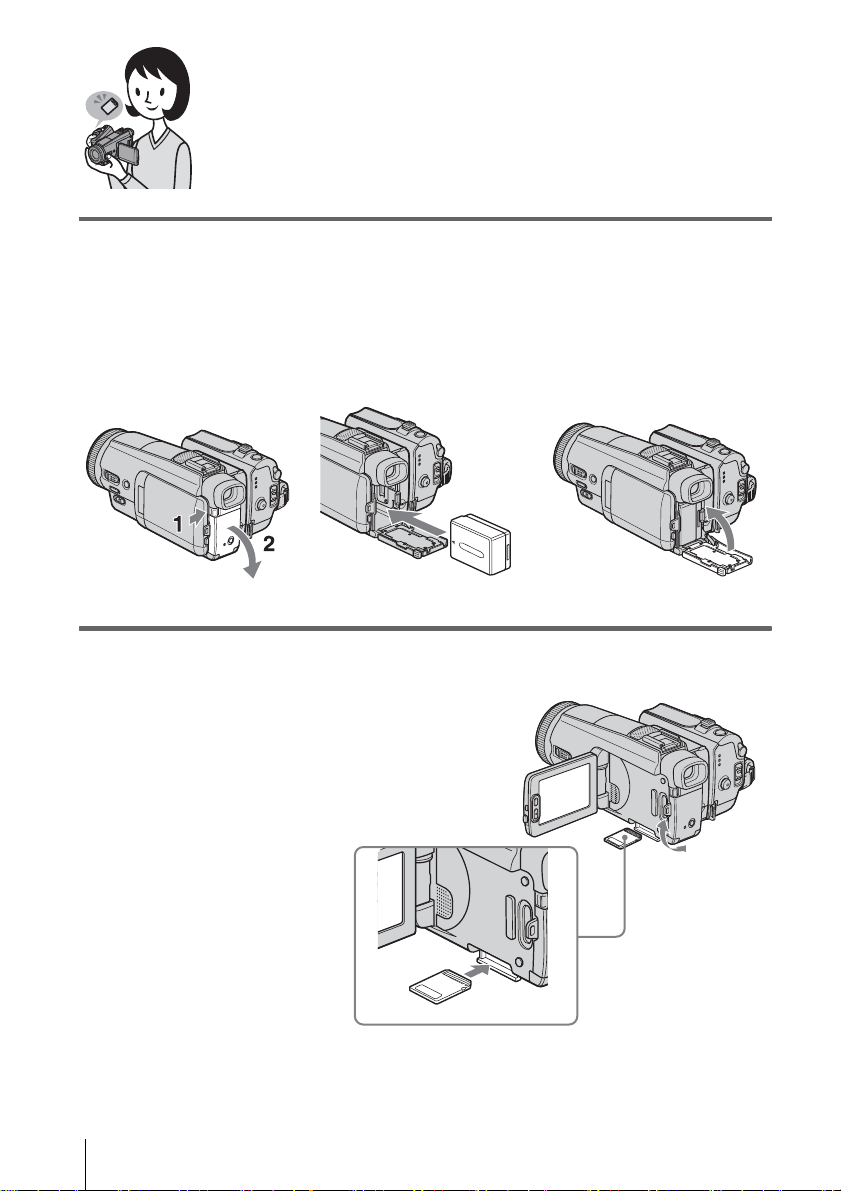 1

2