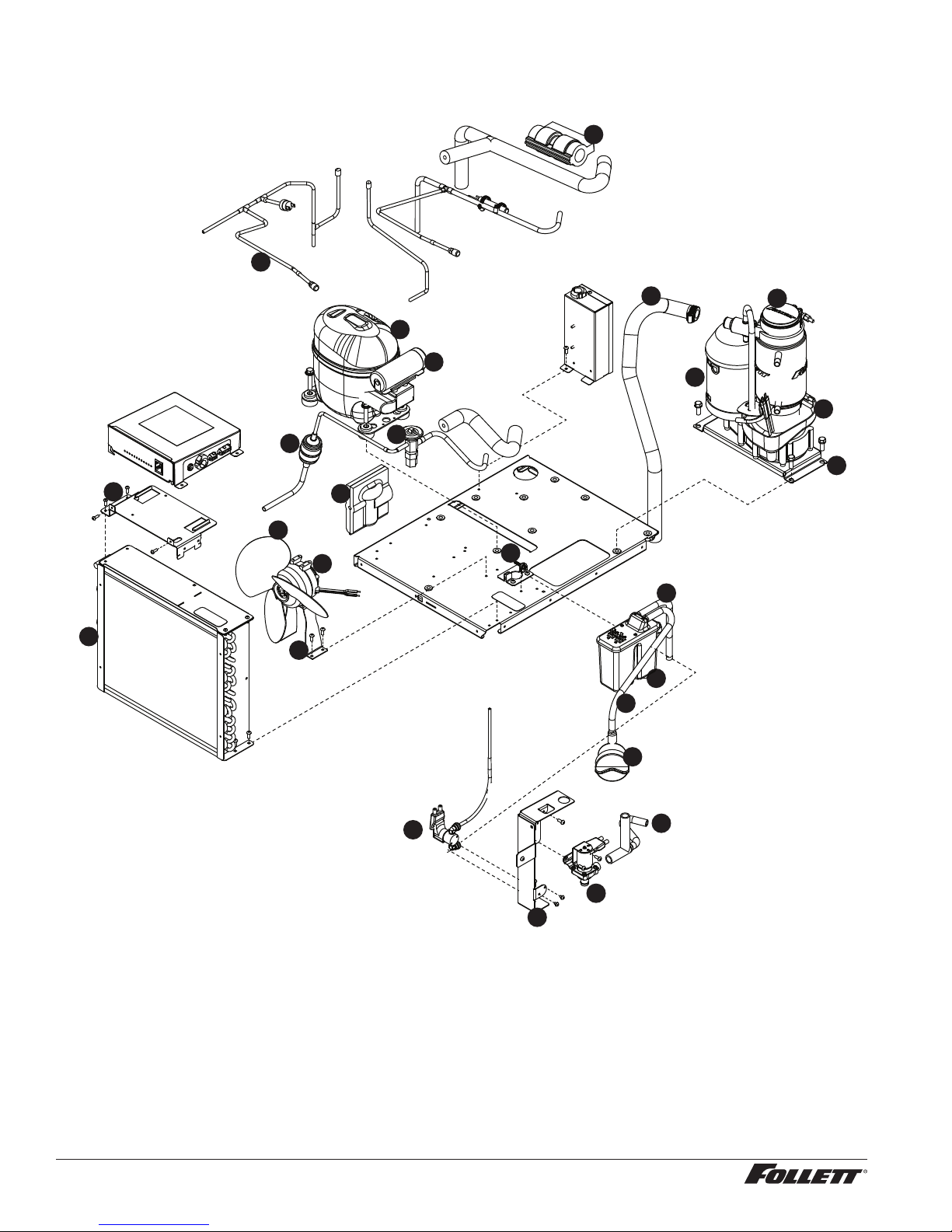 FOLLETT®