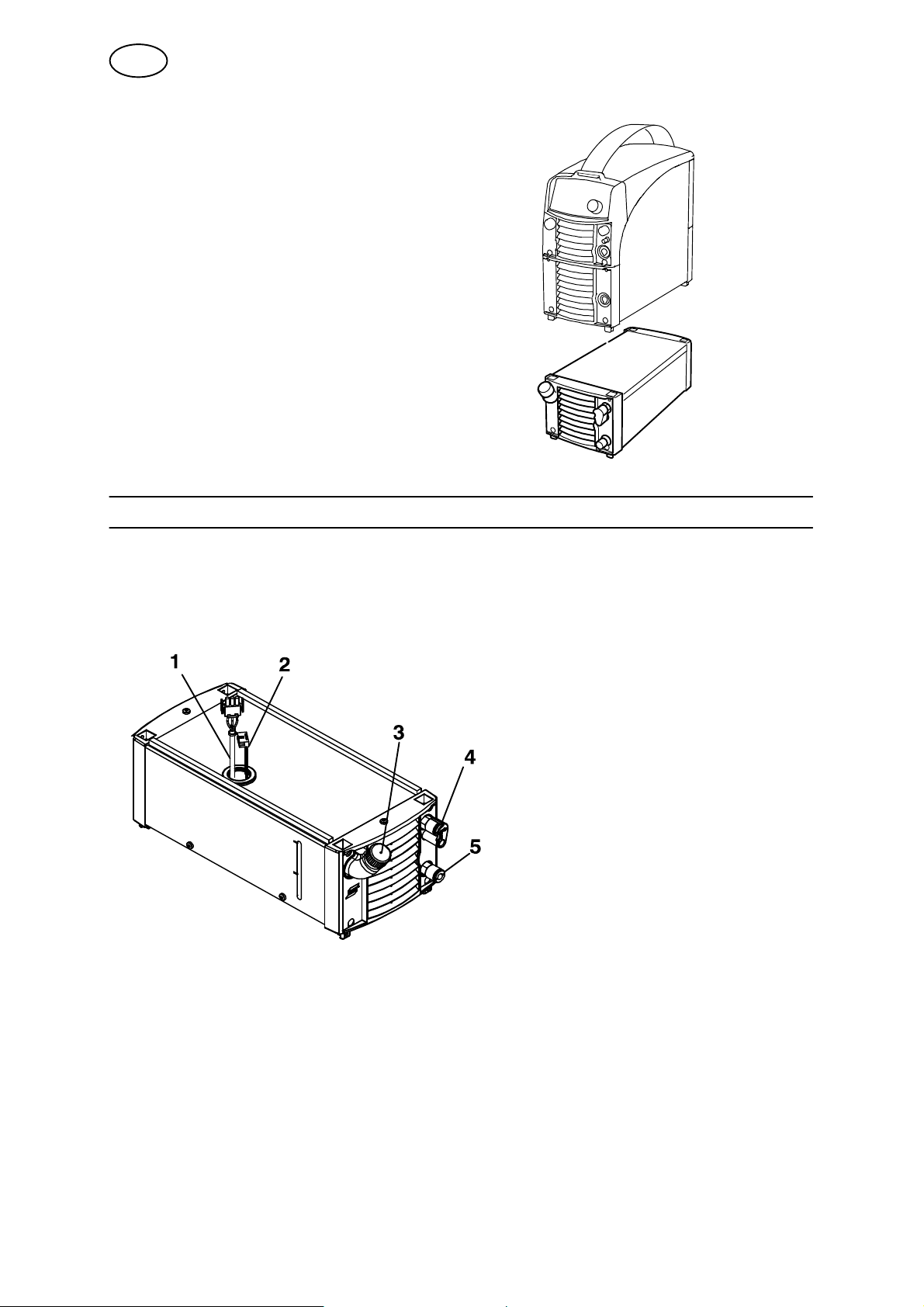 1
2
3
4
5