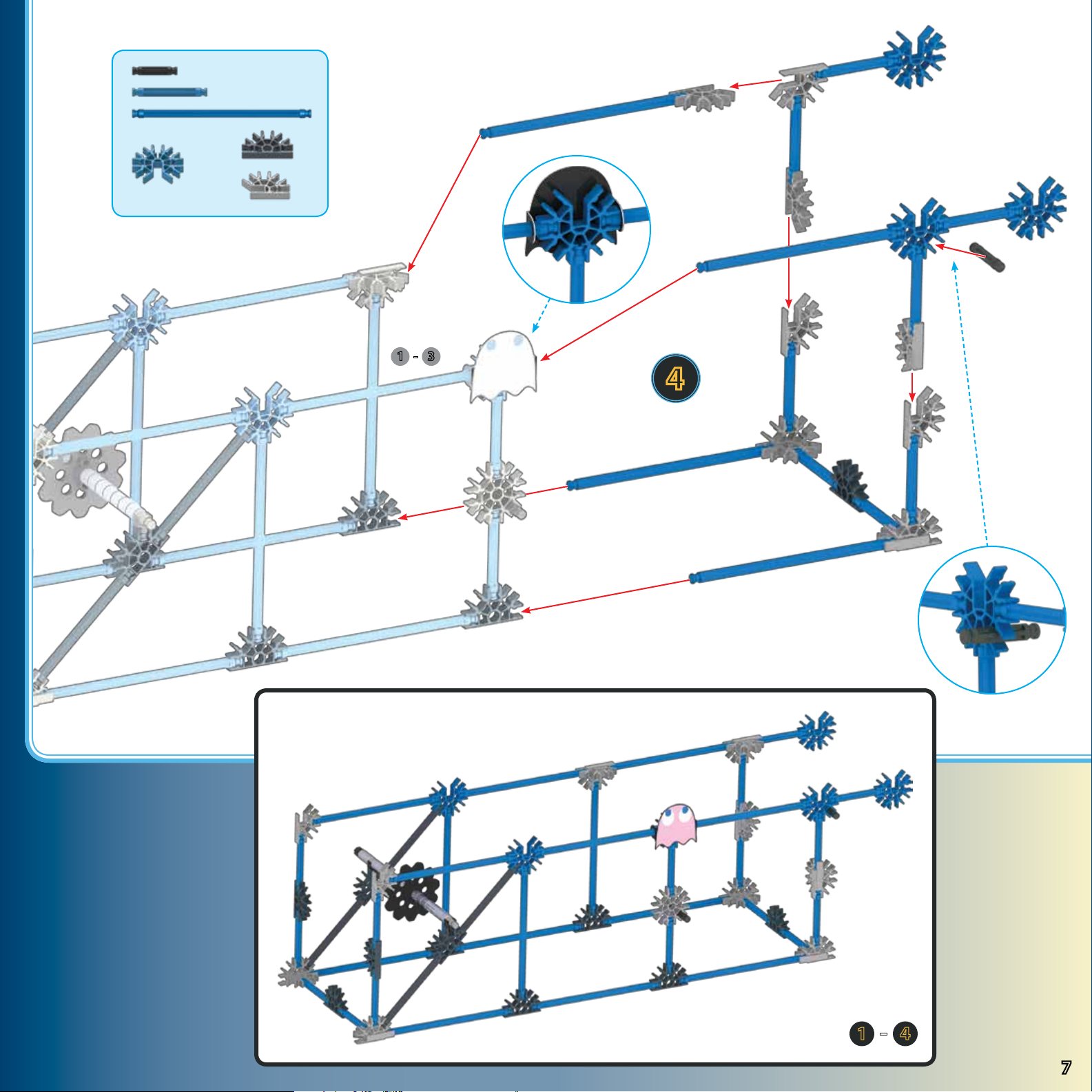 1 - 3

4

1 - 4

7