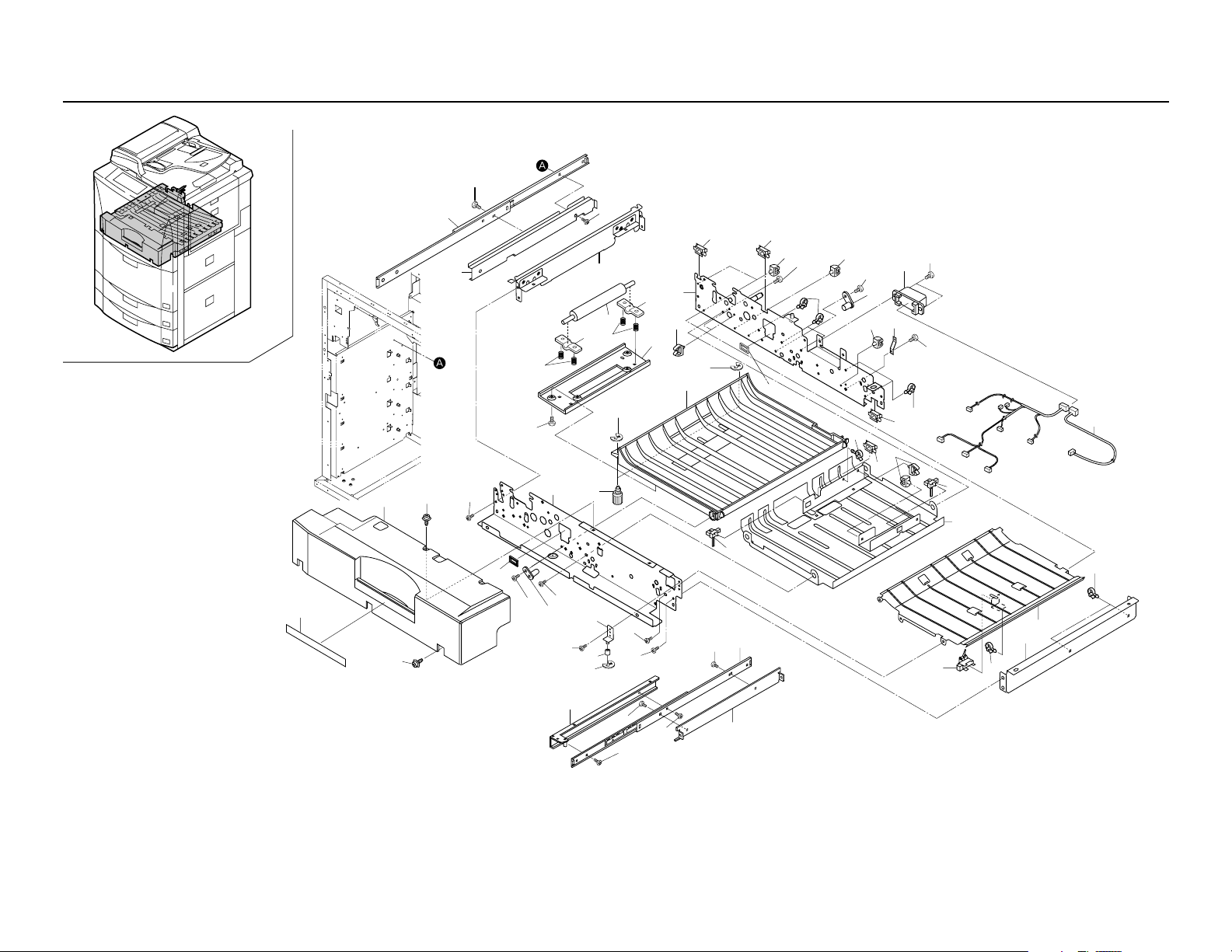 A

A