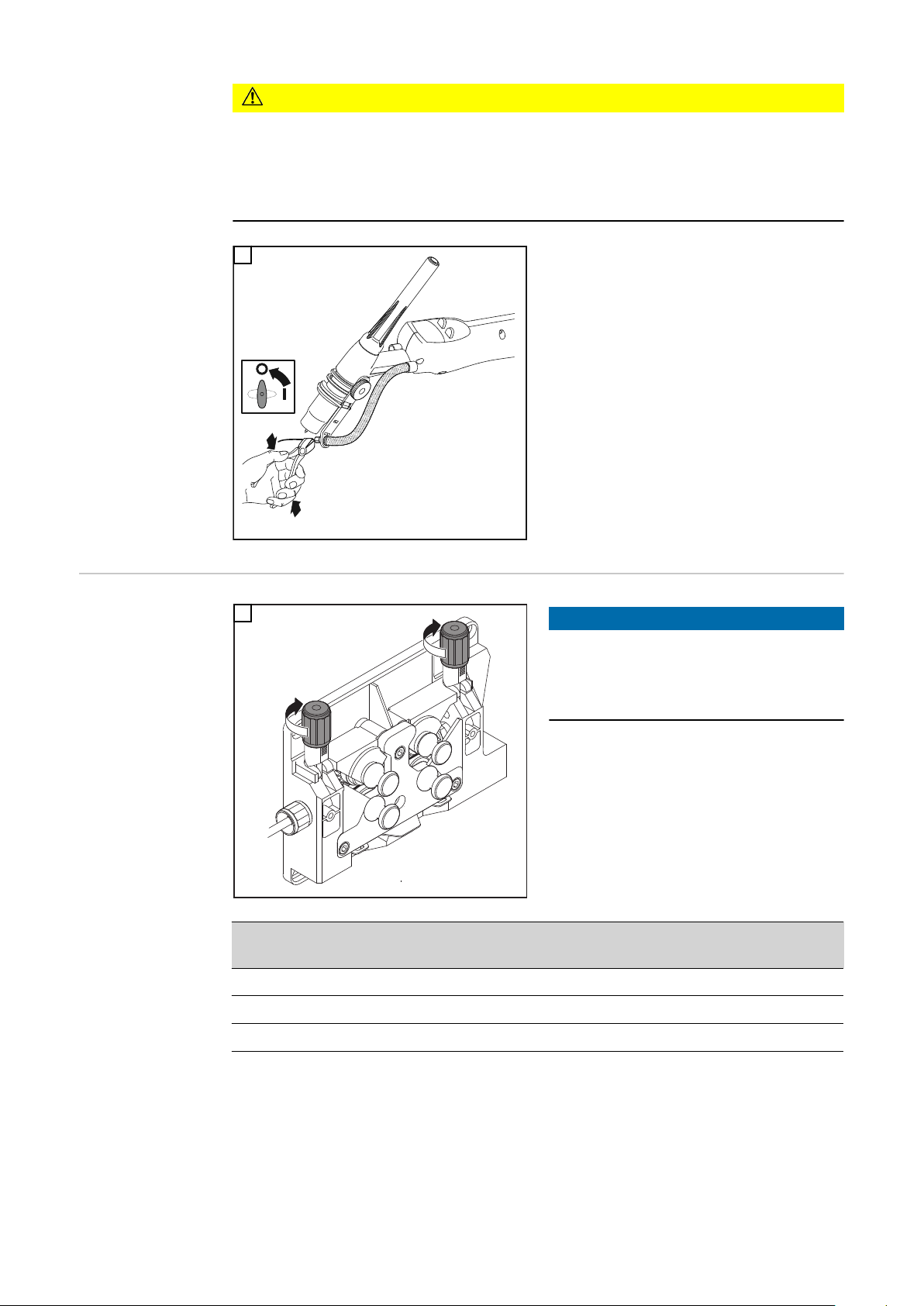 O

I