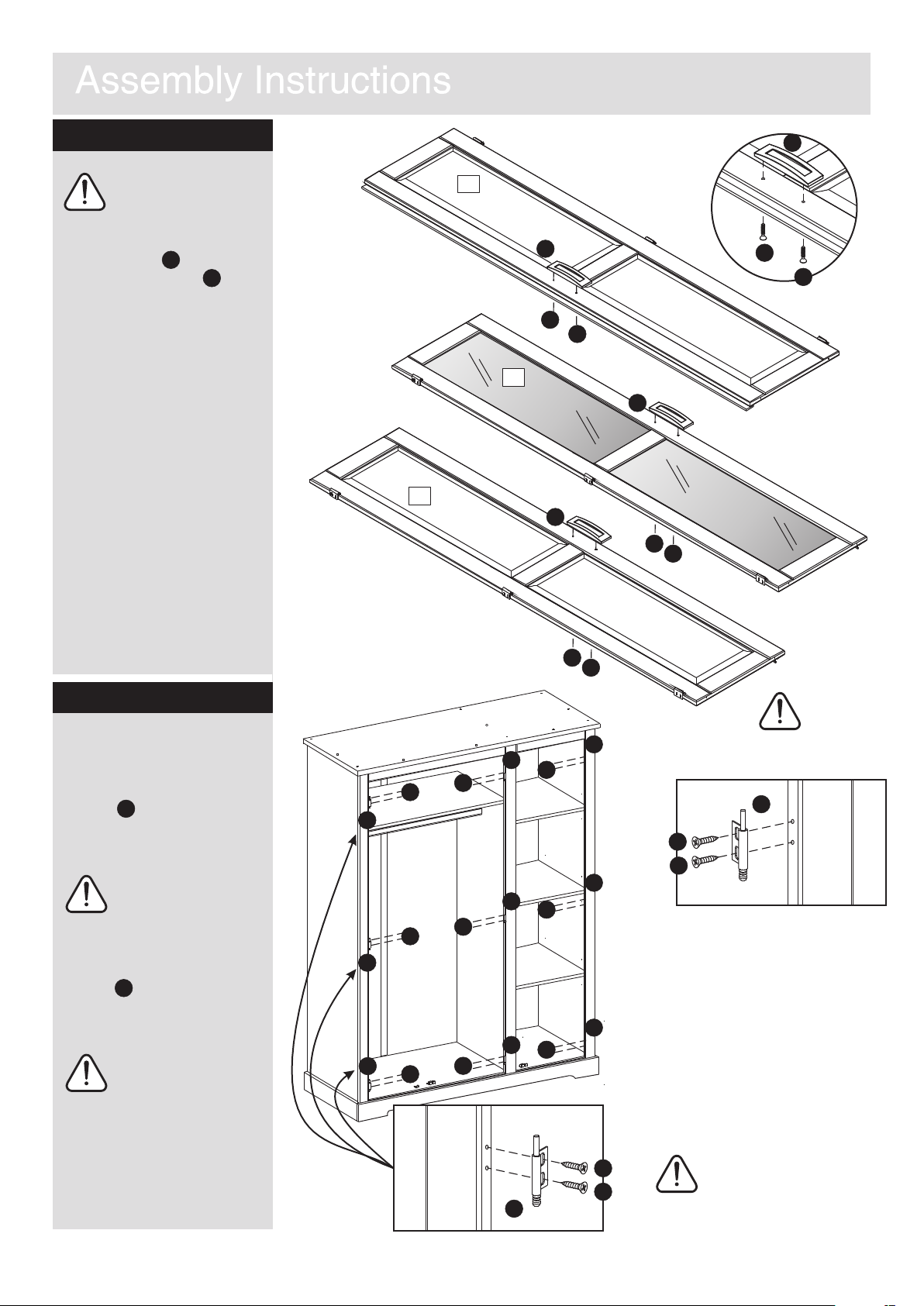 Assembly Instructions