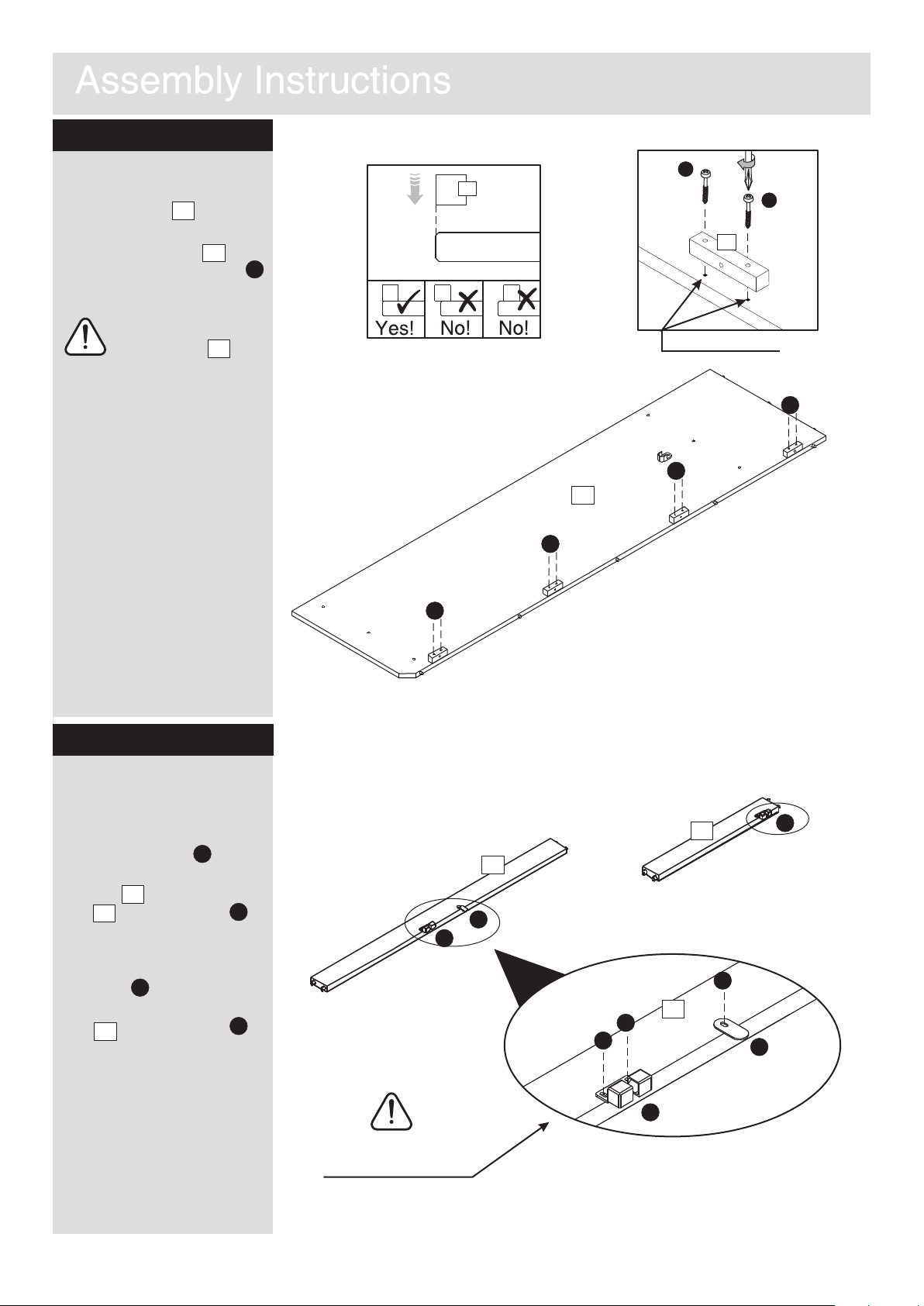 Assembly Instructions

Yes!

No!

No!