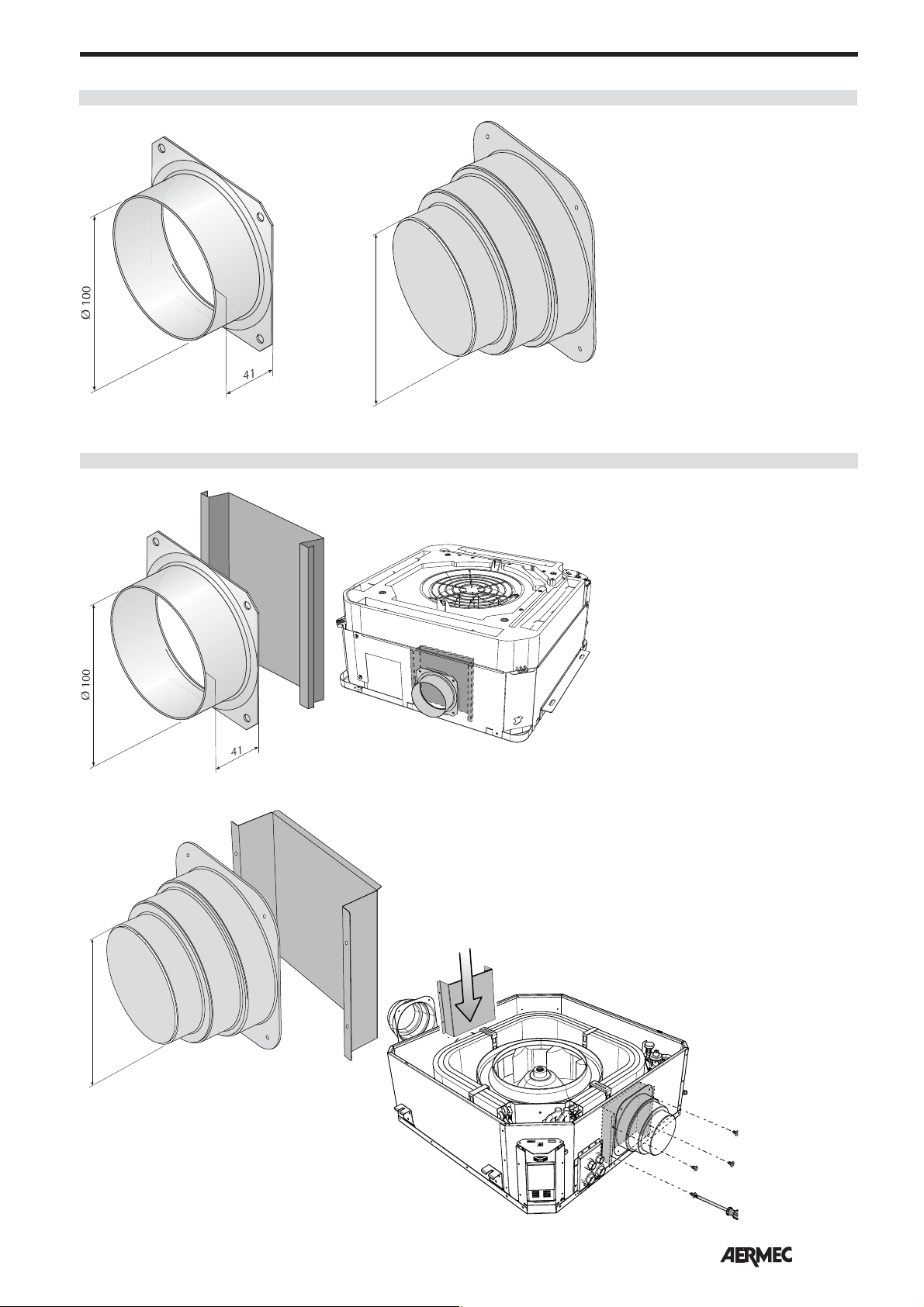 Ø 100

41

Ø 100

41

AERMEC