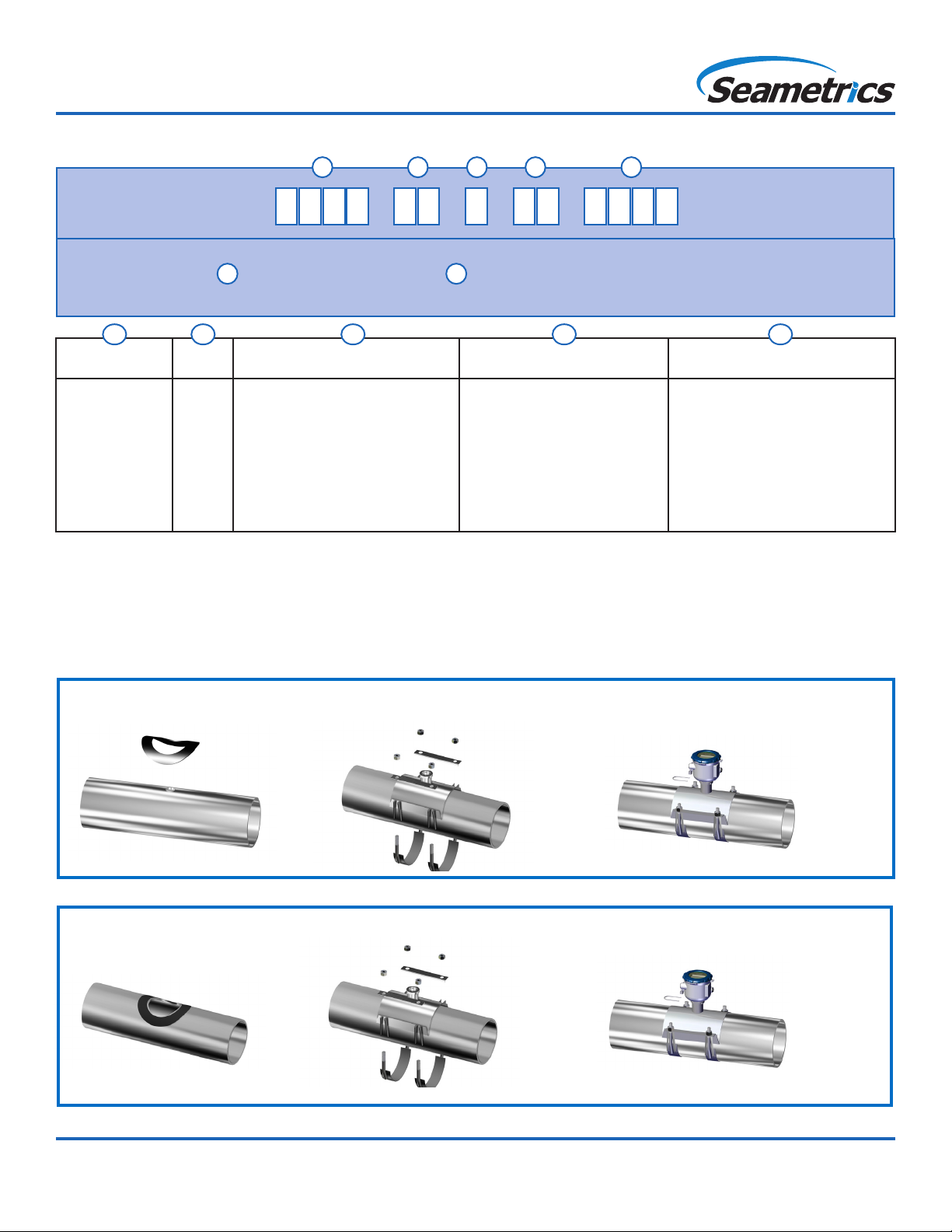 Seametrics