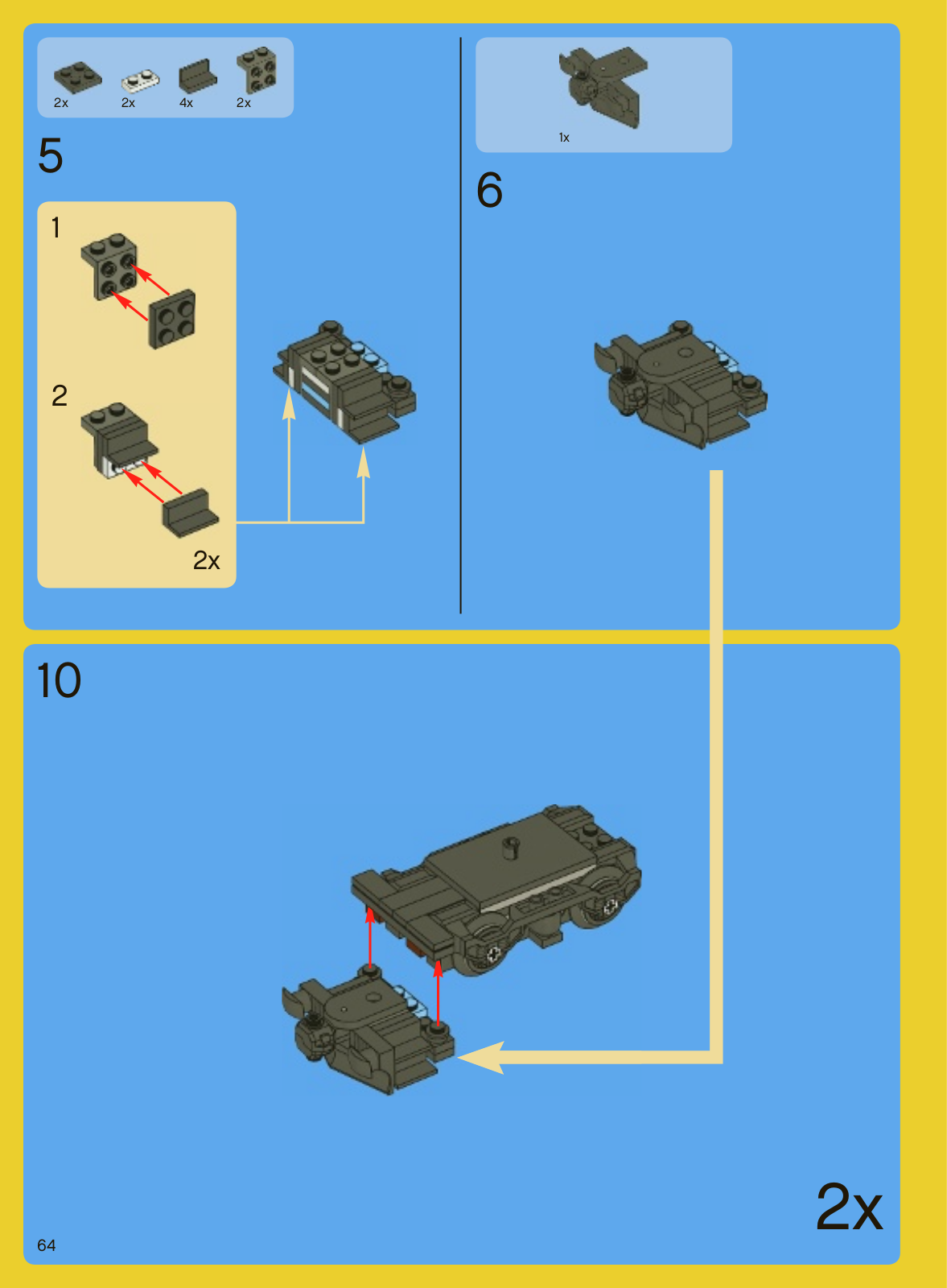 2x 2x 4x 2x

5

1

2

2x

1x

6

10

2x

64