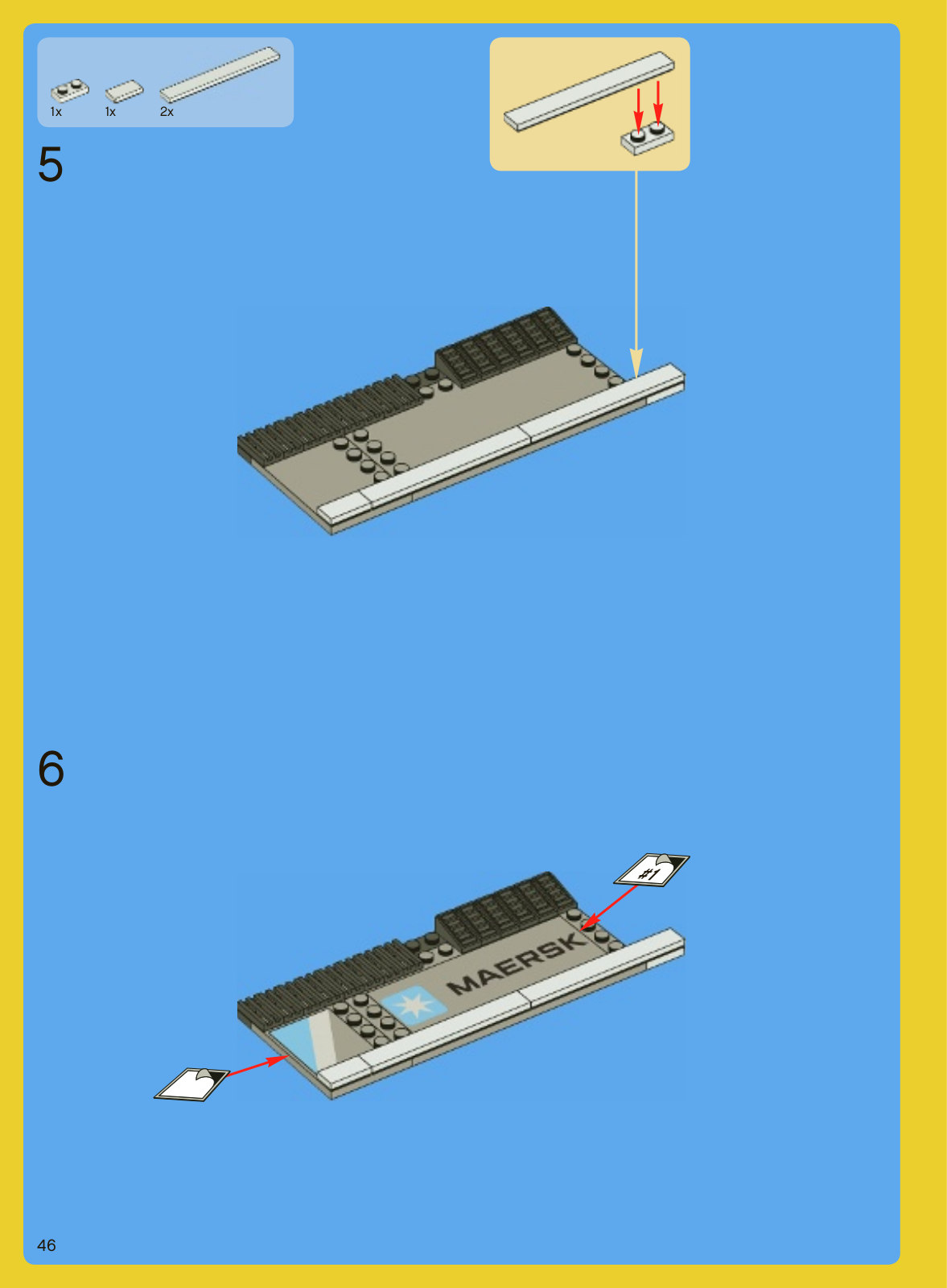 1x 1x 2x

5

6

#1

MAERSK

46