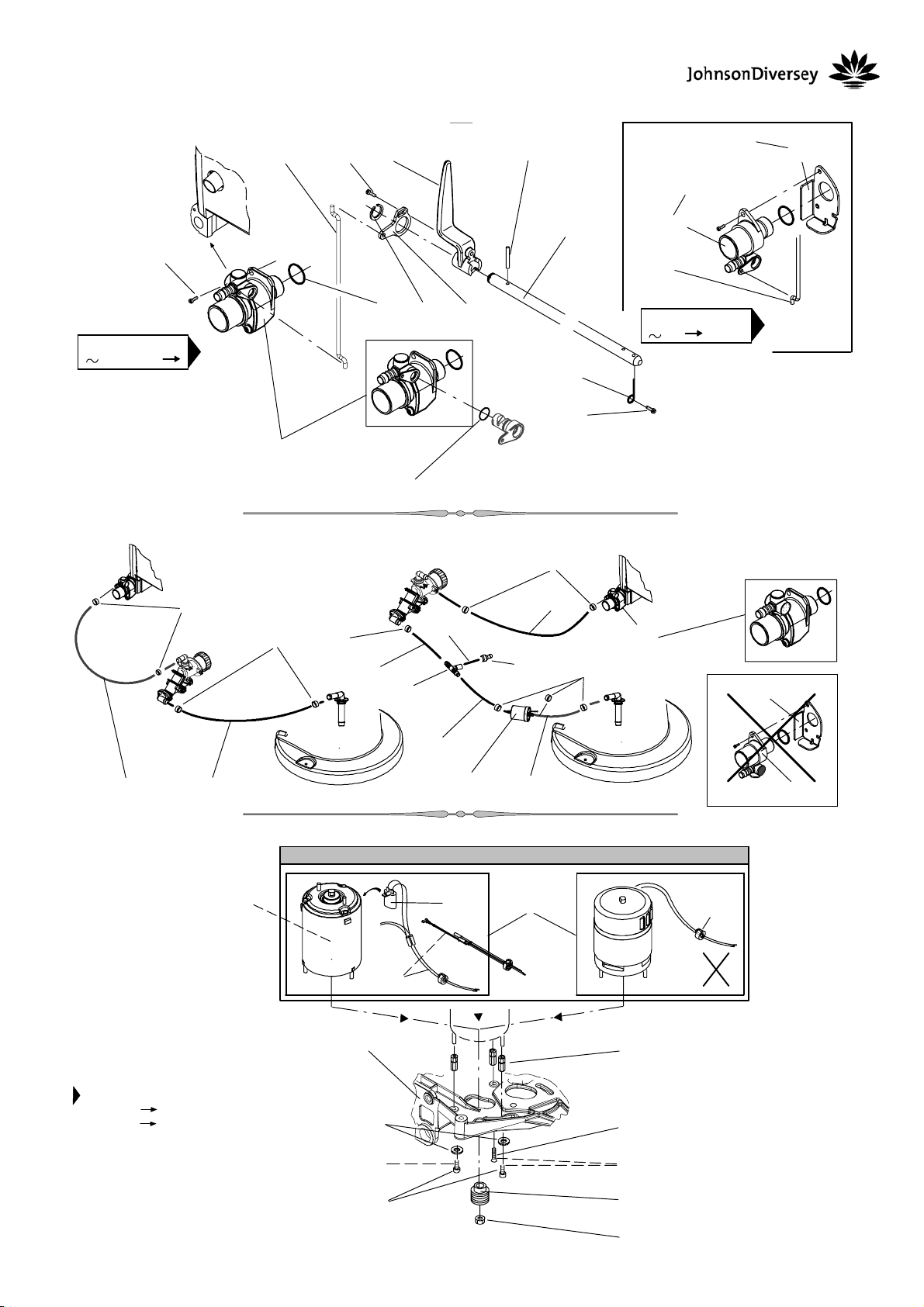 JohnsonDiversey