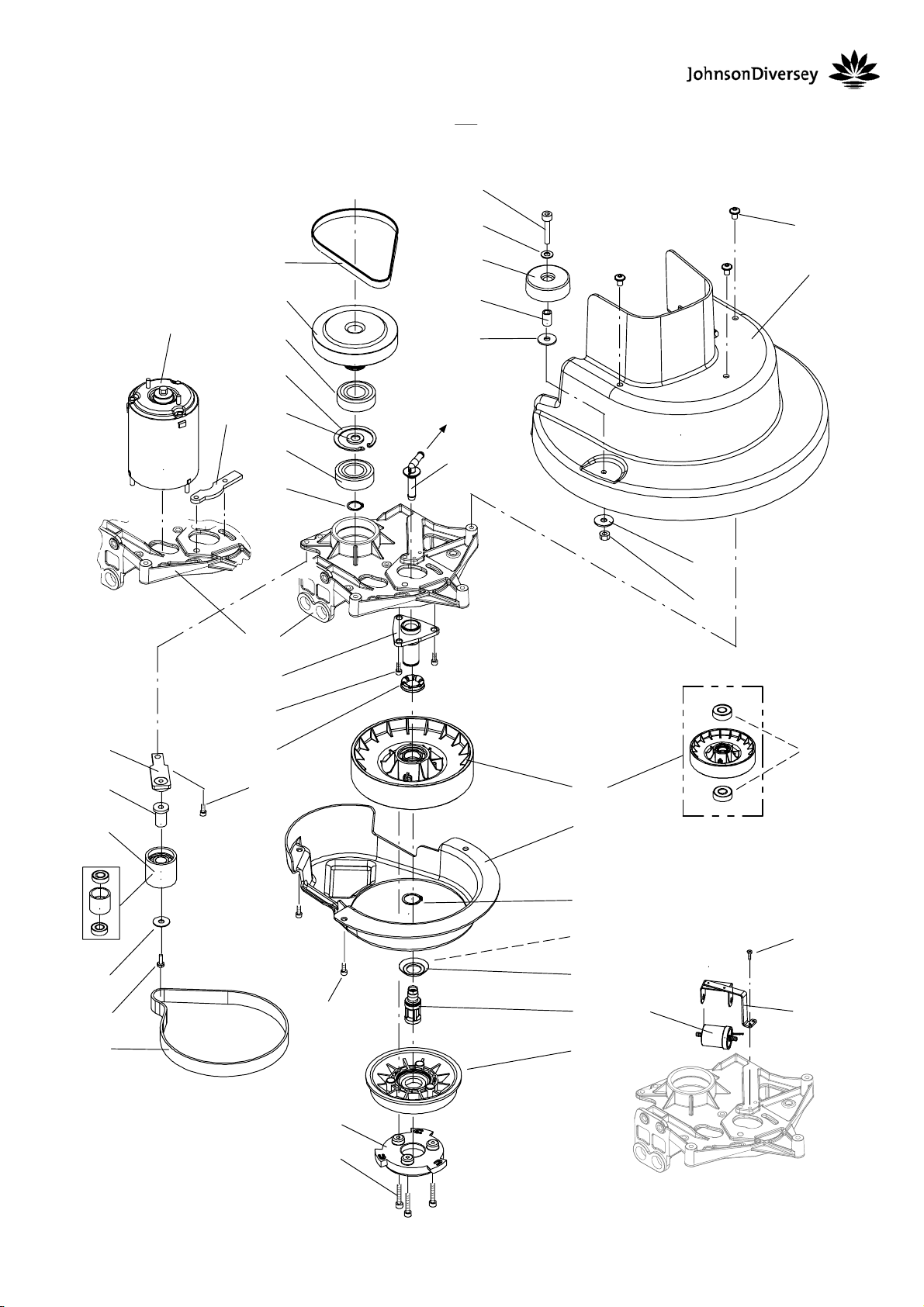 JohnsonDiversey