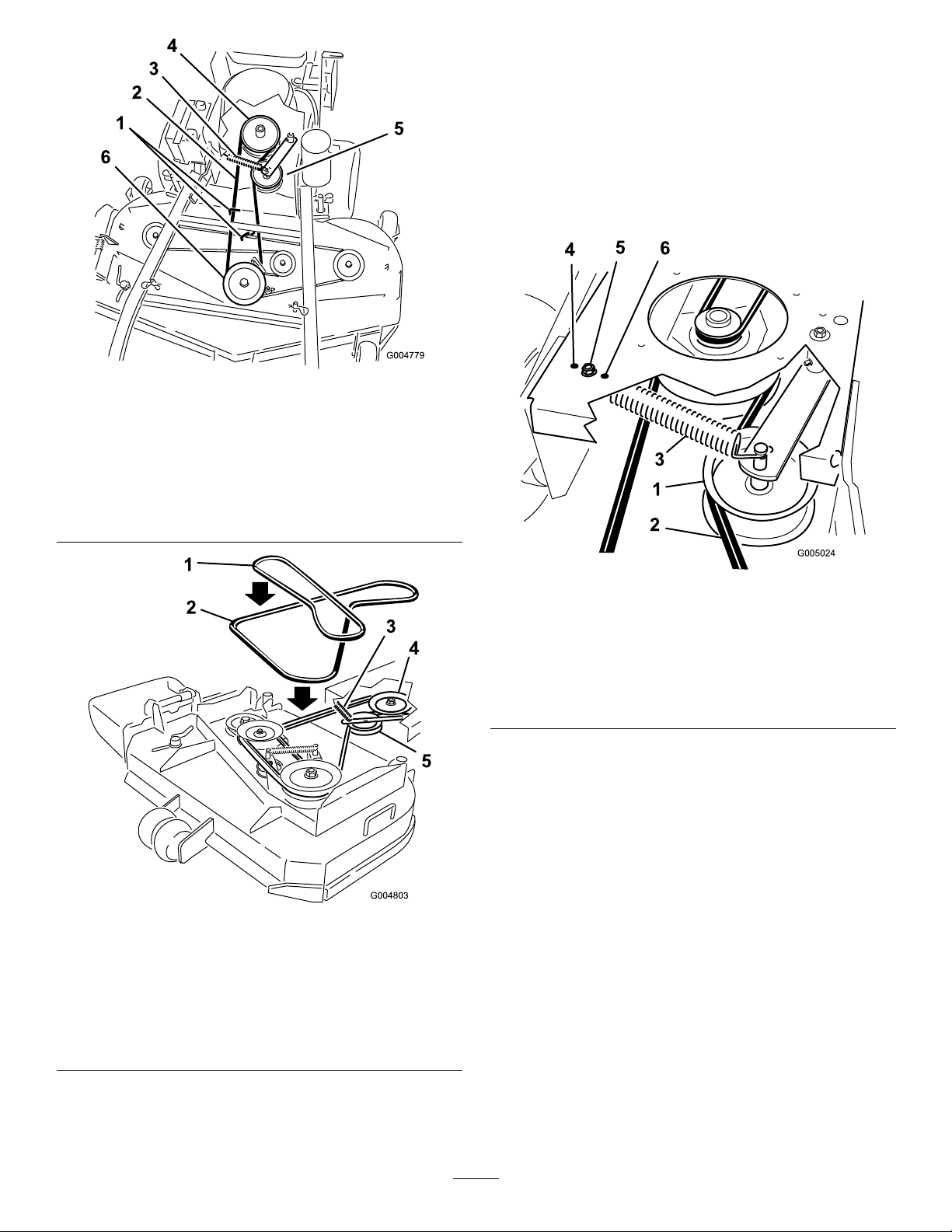 4
3
2
1
6
5
G004779

1
2
3
4
5
G004803

4 5 6
3
1
2
G005024