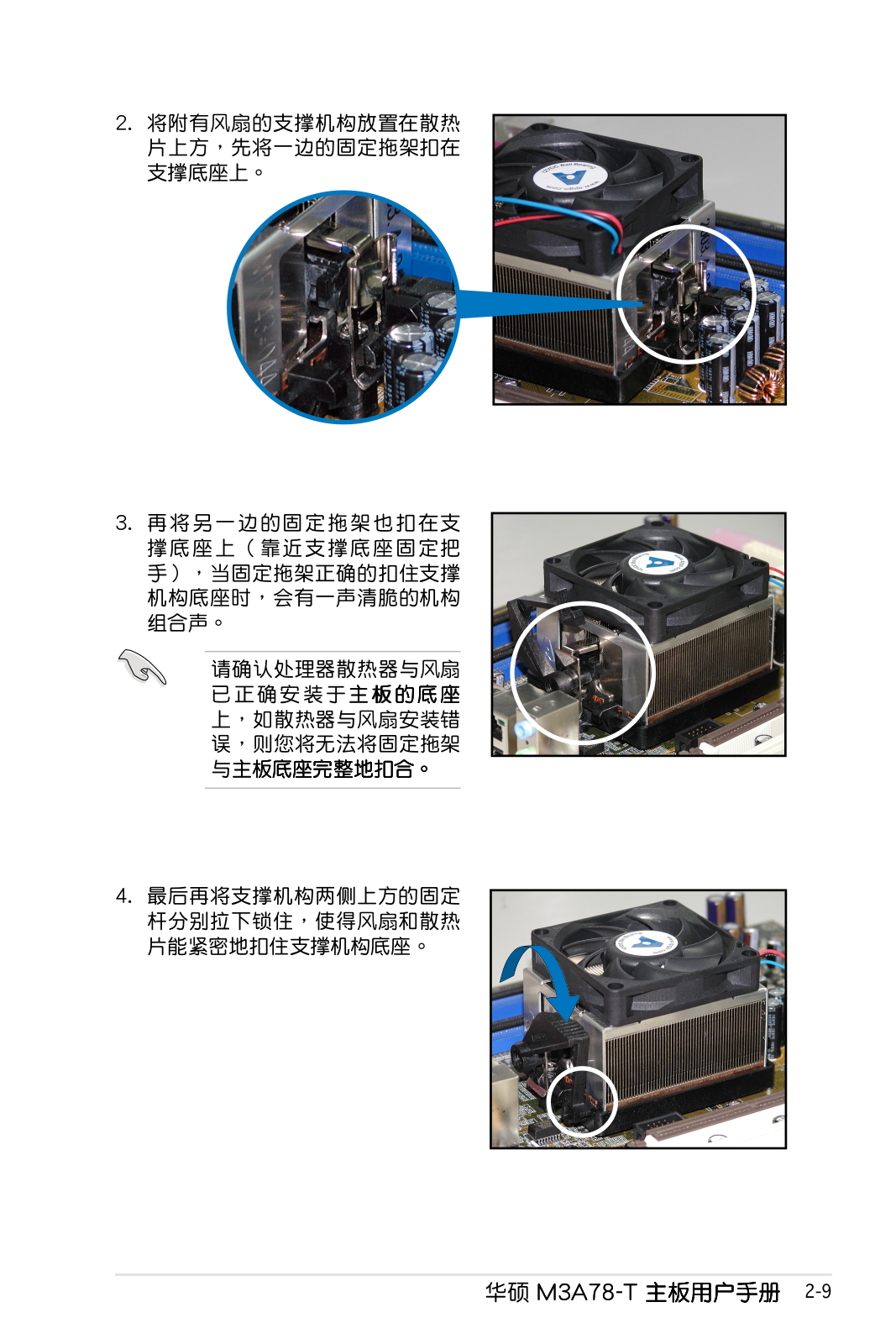 2. 将附有风扇的支撑机构放置在散热片上方，先将一边的固定拖架扣在支撑底座上。

3. 再将另一边的固定拖架也扣在支撑底座上（靠近支撑底座固定把手），当固定拖架正确的扣住支撑机构底座时，会有一声清脆的机构组合声。

请确认处理器散热器与风扇已正确安装于主板的底座上，如散热器与风扇安装错误，则您将无法将固定拖架与主板底座完整地扣合。

4. 最后再将支撑机构两侧上方的固定杆分别拉下锁住，使得风扇和散热片能紧密地扣住支撑机构底座。

华硕 M3A78-T 主板用户手册 2-9