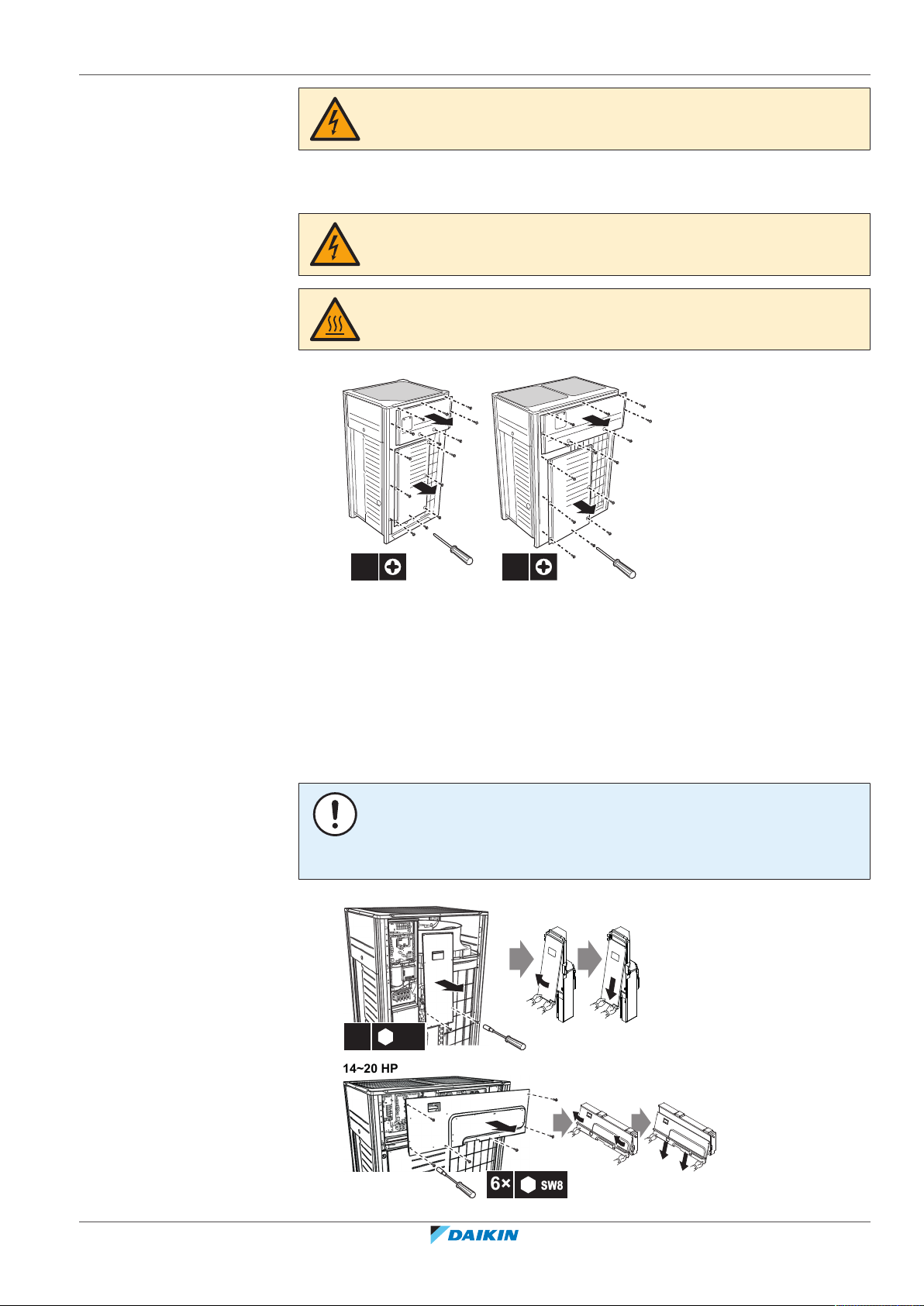 14~20 HP

6× SW8

DAIKIN