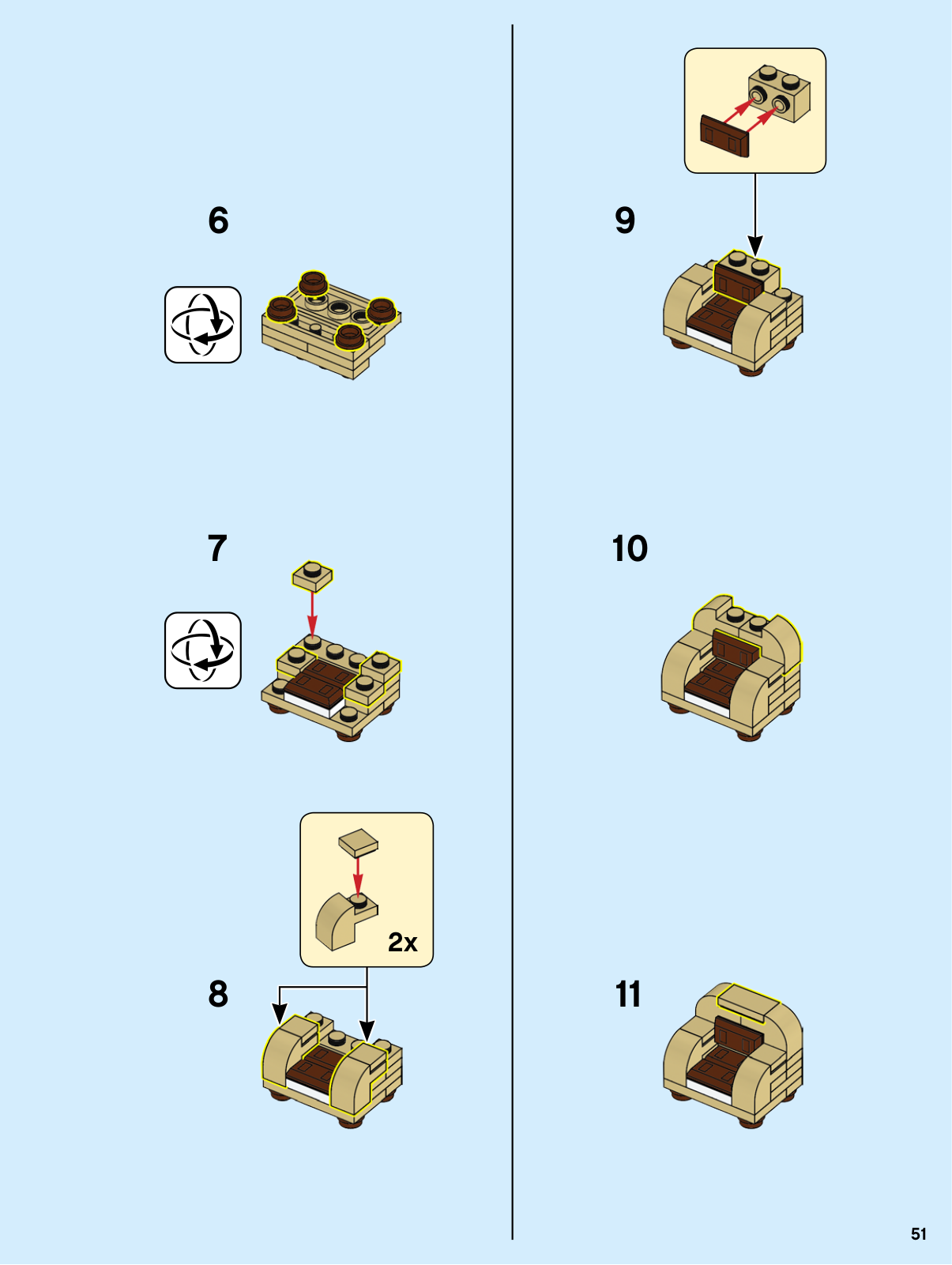 6

7

2x

8

9

10

11

51