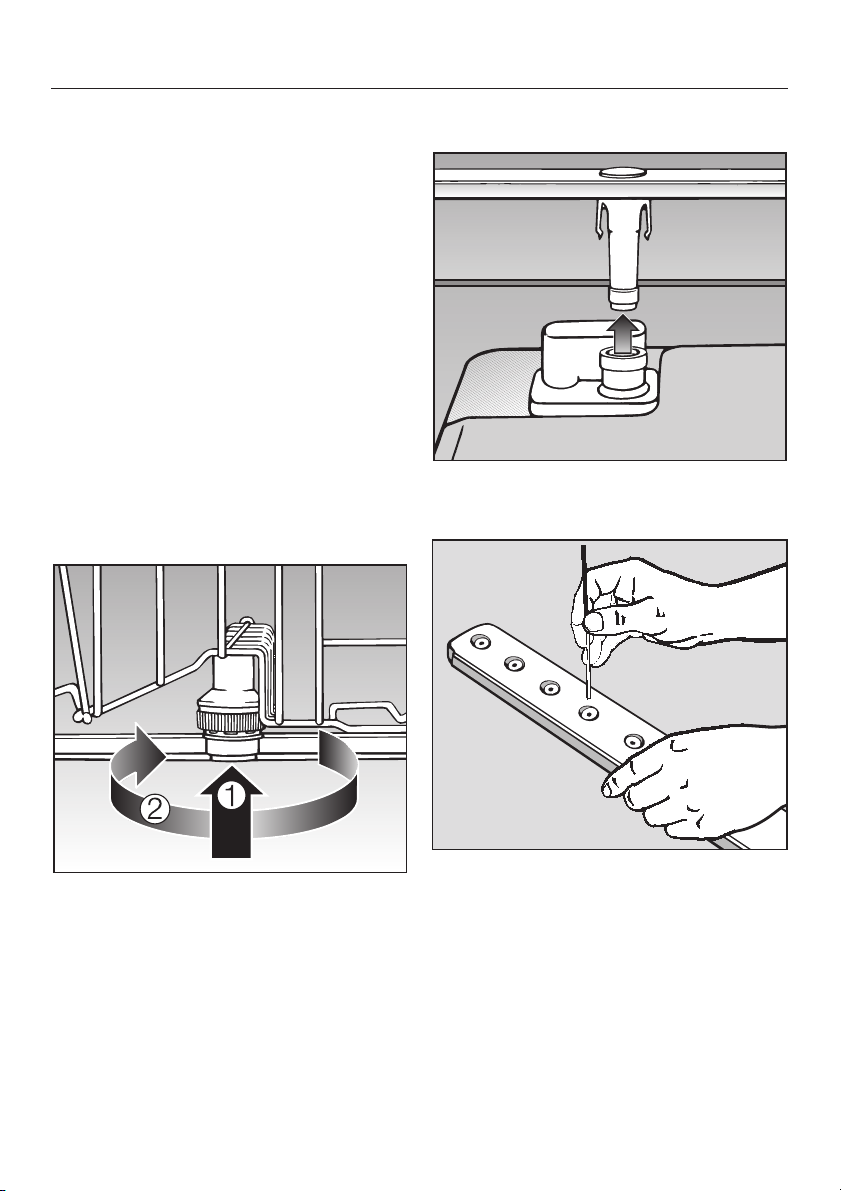 2

1