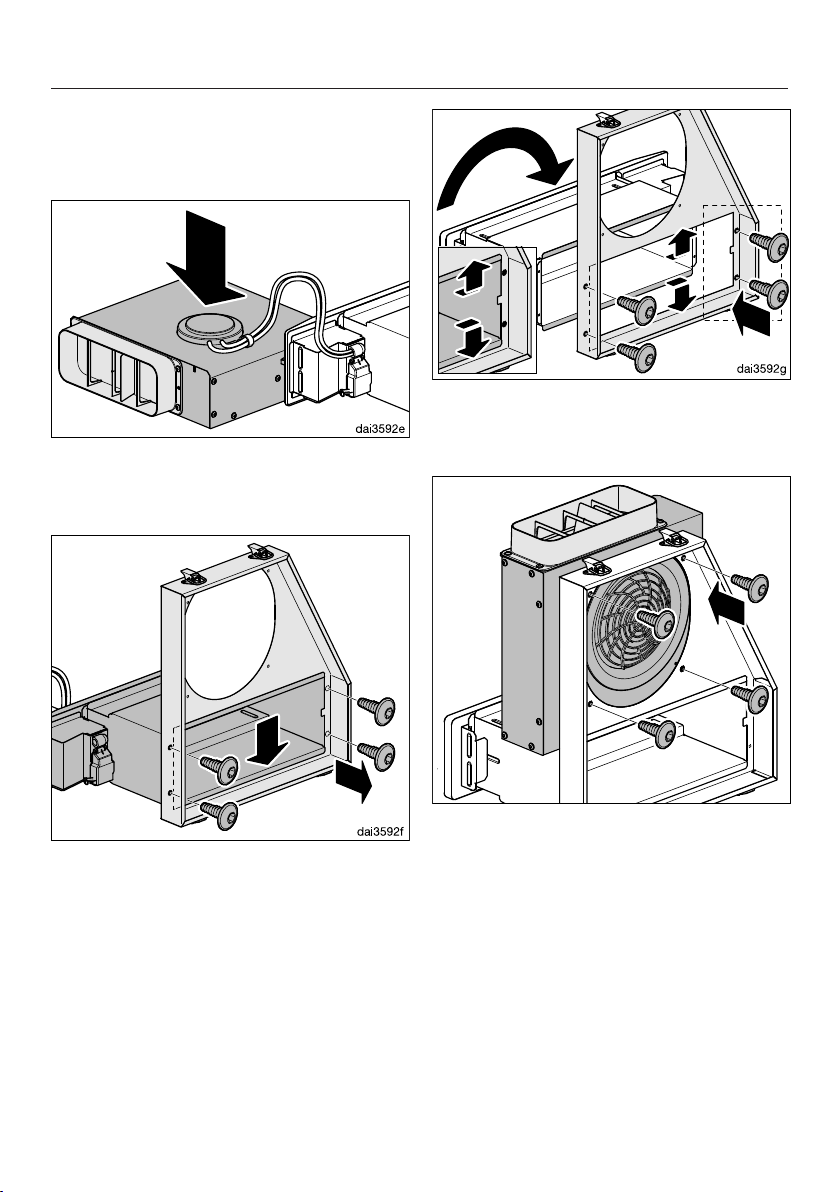 dai3592e

dai3592f

dai3592g