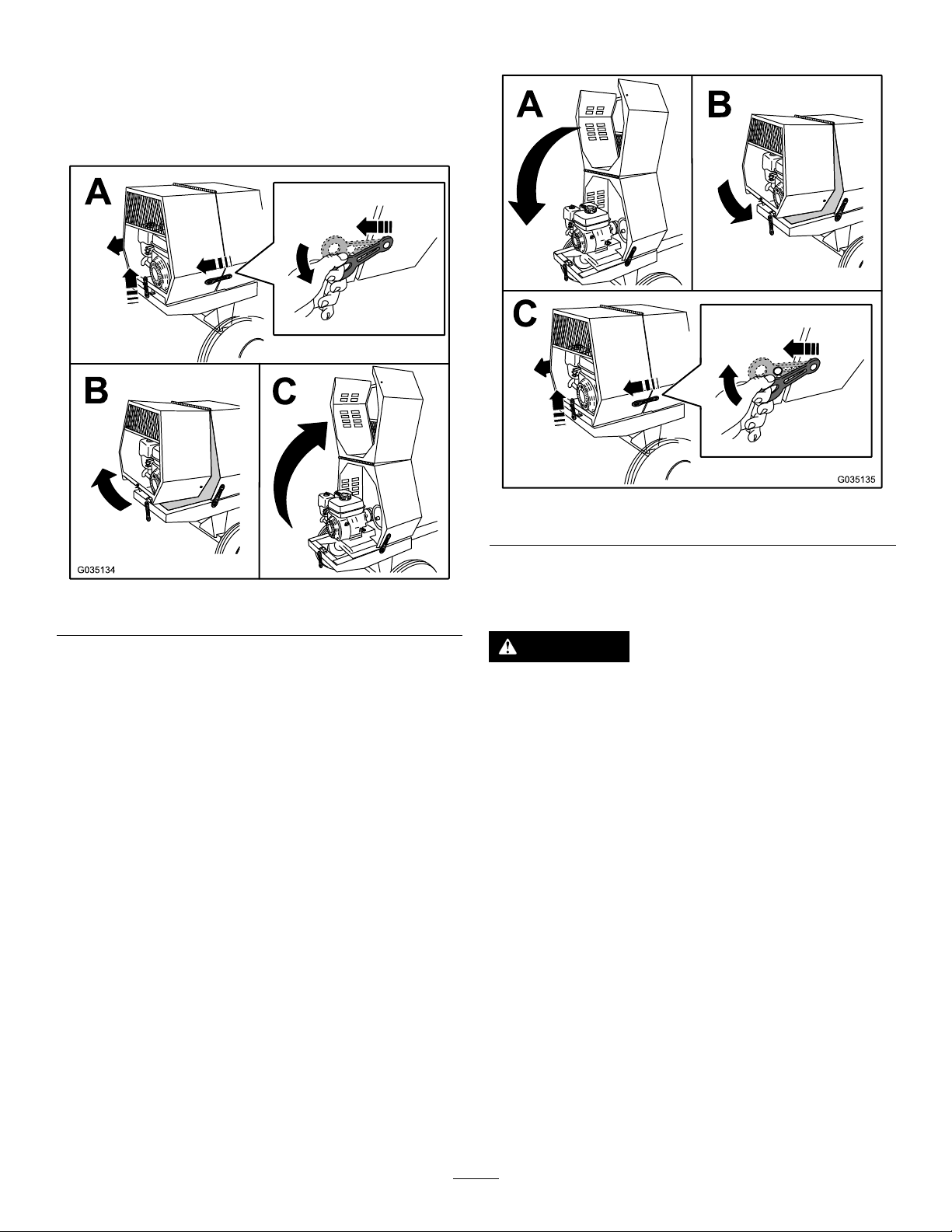 A

B

C

G035134

A

B

C

G035135