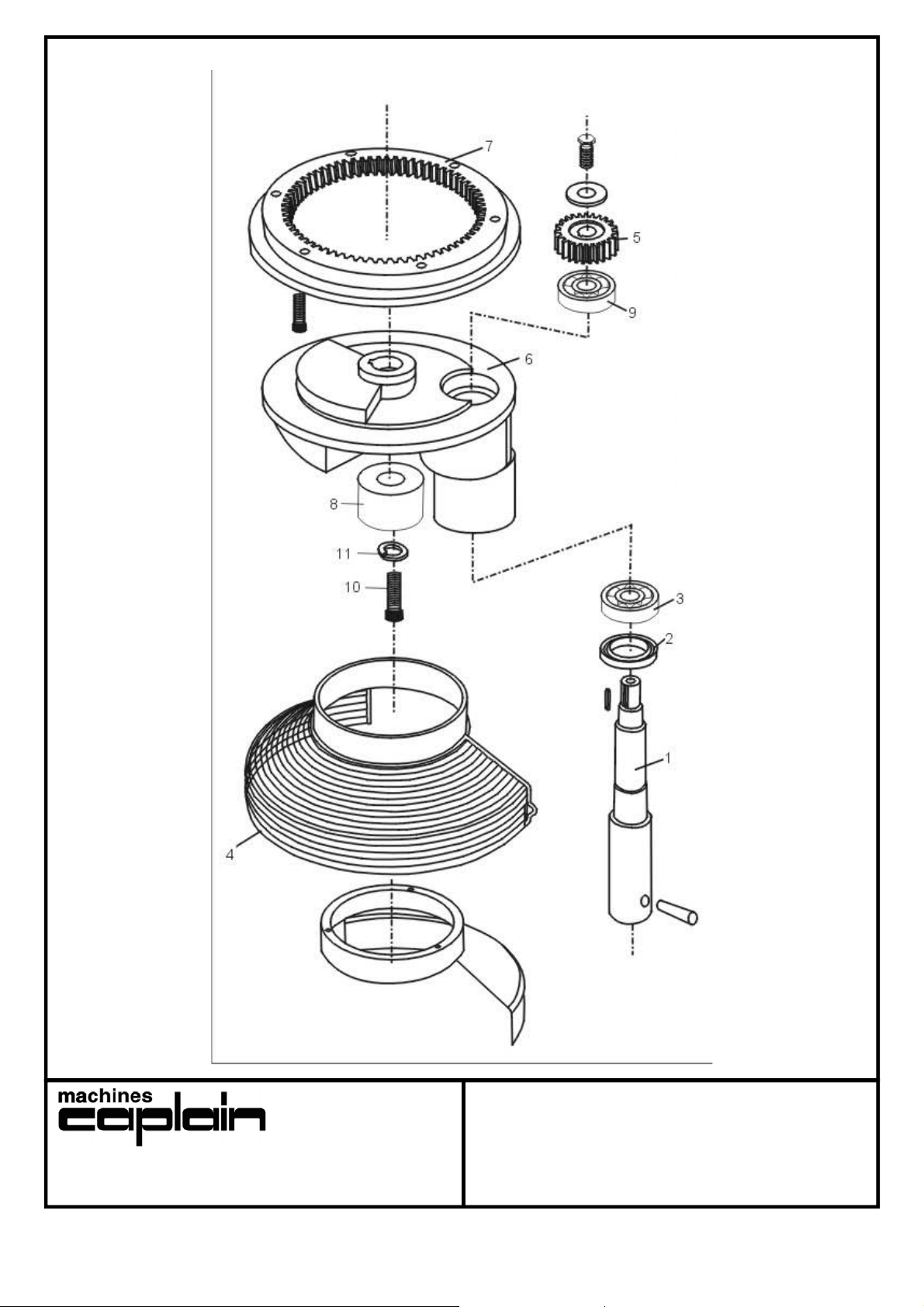 7
5
9
6
8
11
10
3
2
1
4

machines
caplain