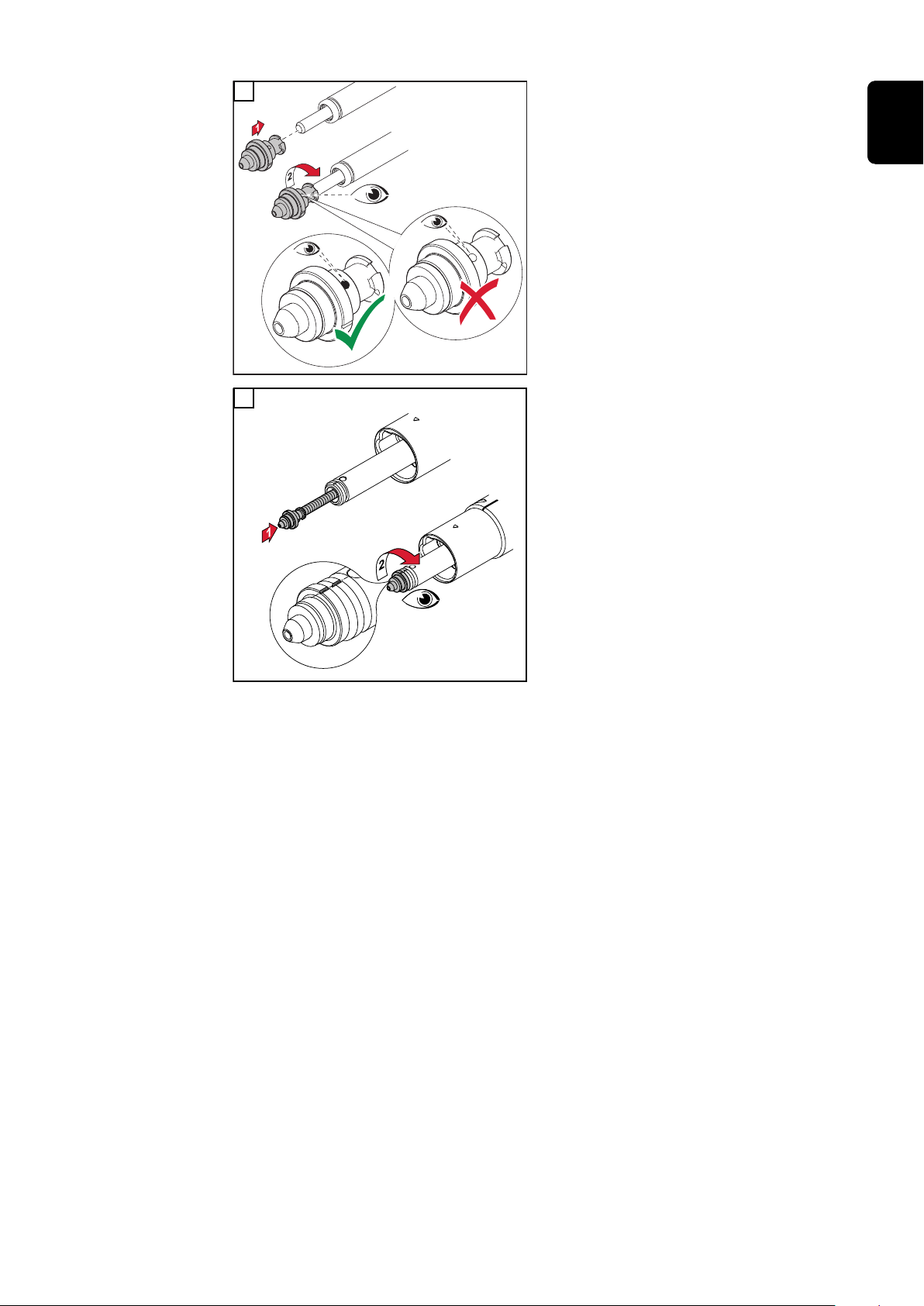 1

2

1

2