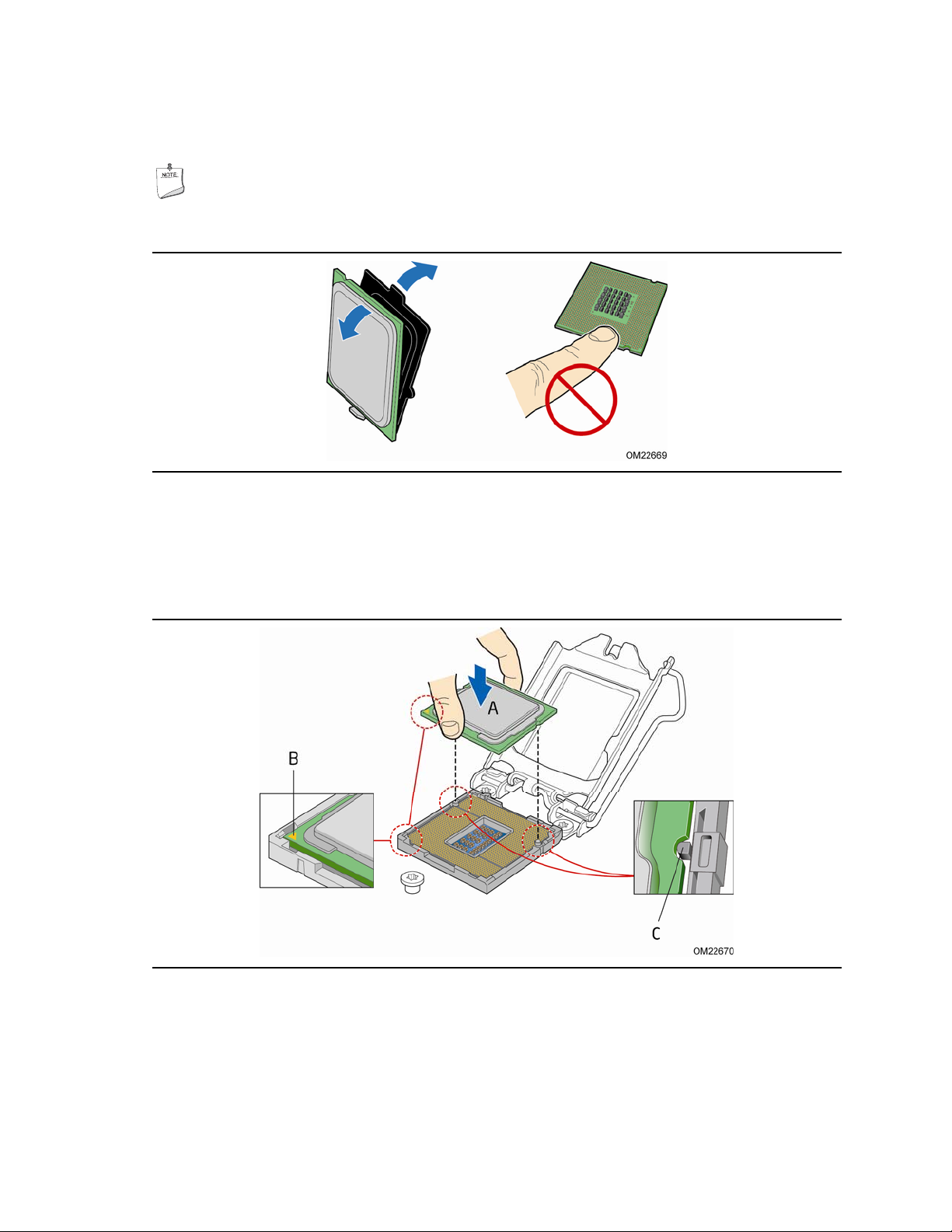 NOTE

OM22669

A

B

C

OM22670