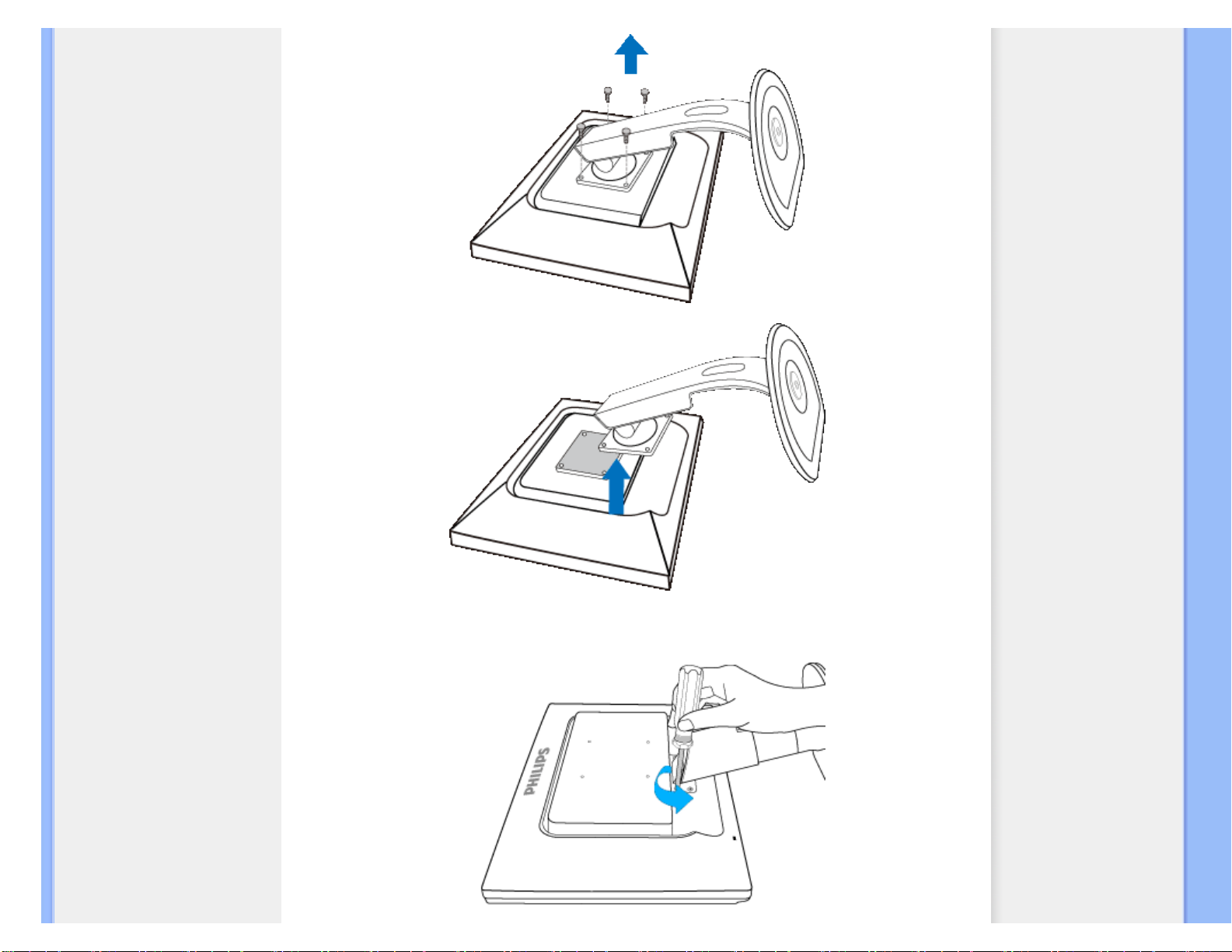 PHILIPS