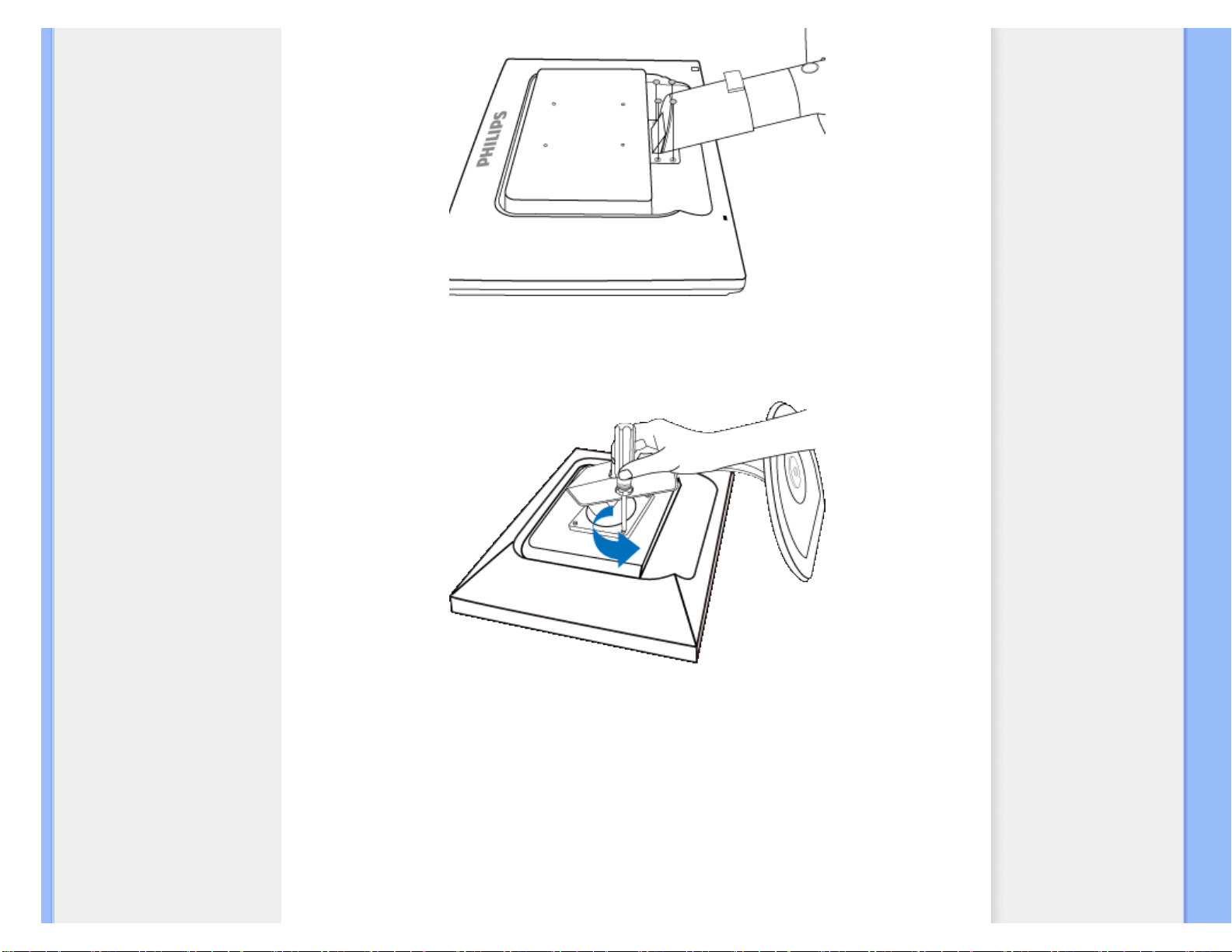 PHILIPS