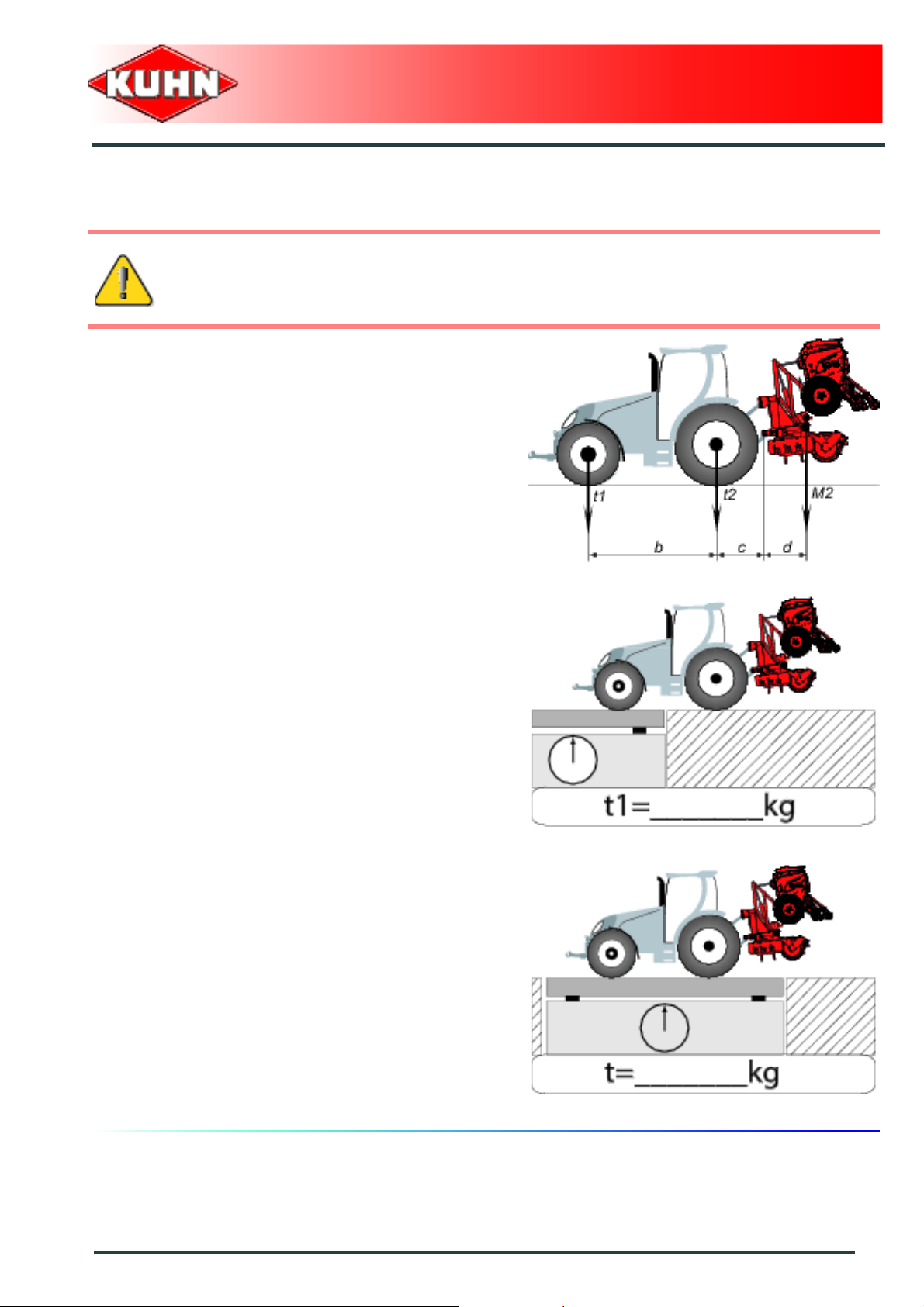 KUHN

t1

t2

M2

b

c

d

t1=________kg

t=________kg