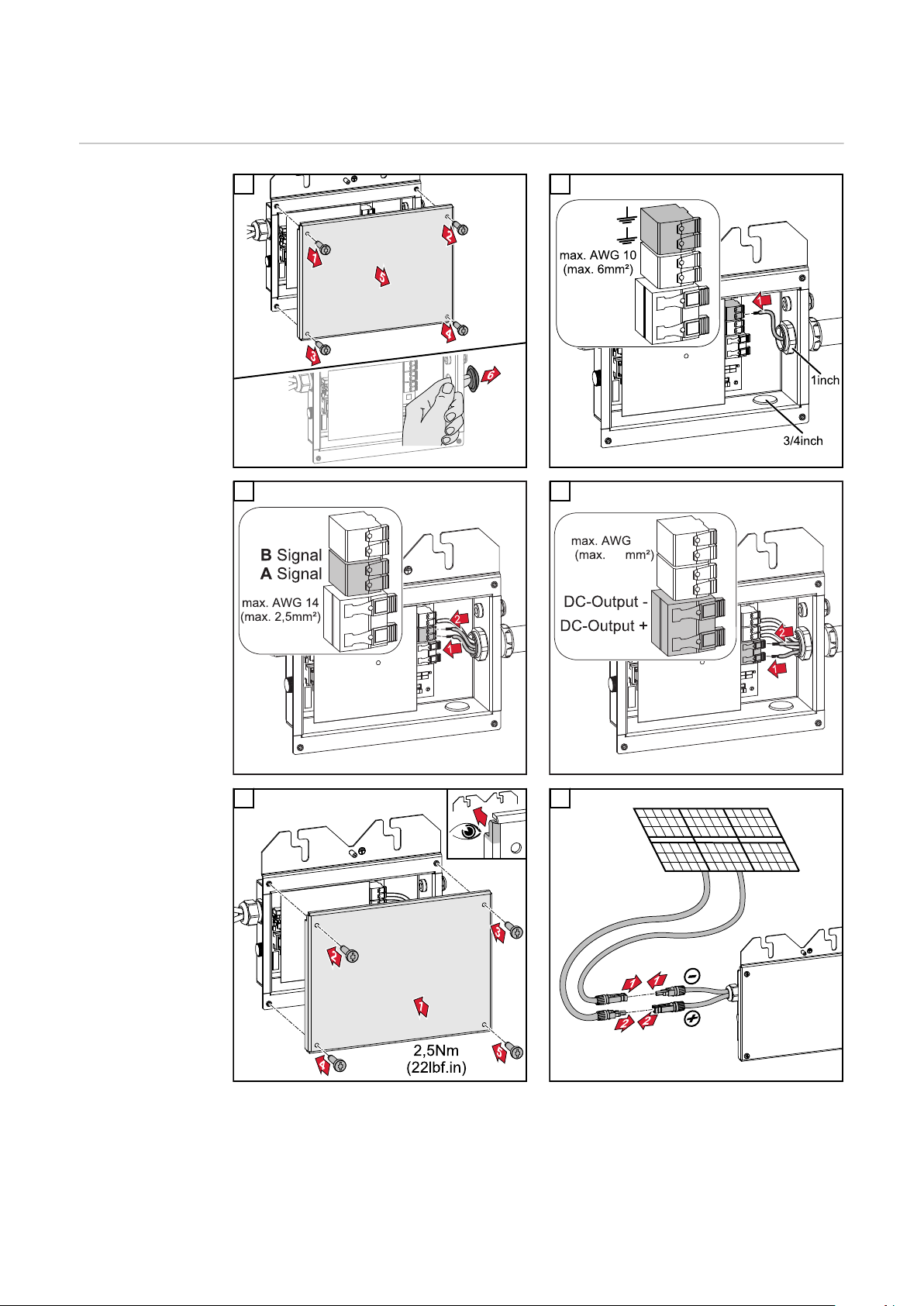 1
2
3
4
5
6

max. AWG 10
(max. 6mm²)

1inch

3/4inch

B Signal
A Signal
max. AWG 14
(max. 2,5mm²)

2
1

max. AWG
(max. mm²)
DC-Output -
DC-Output +

2
1

2
3
1
4
5

2,5Nm
(22lbf.in)

1
1
2
2