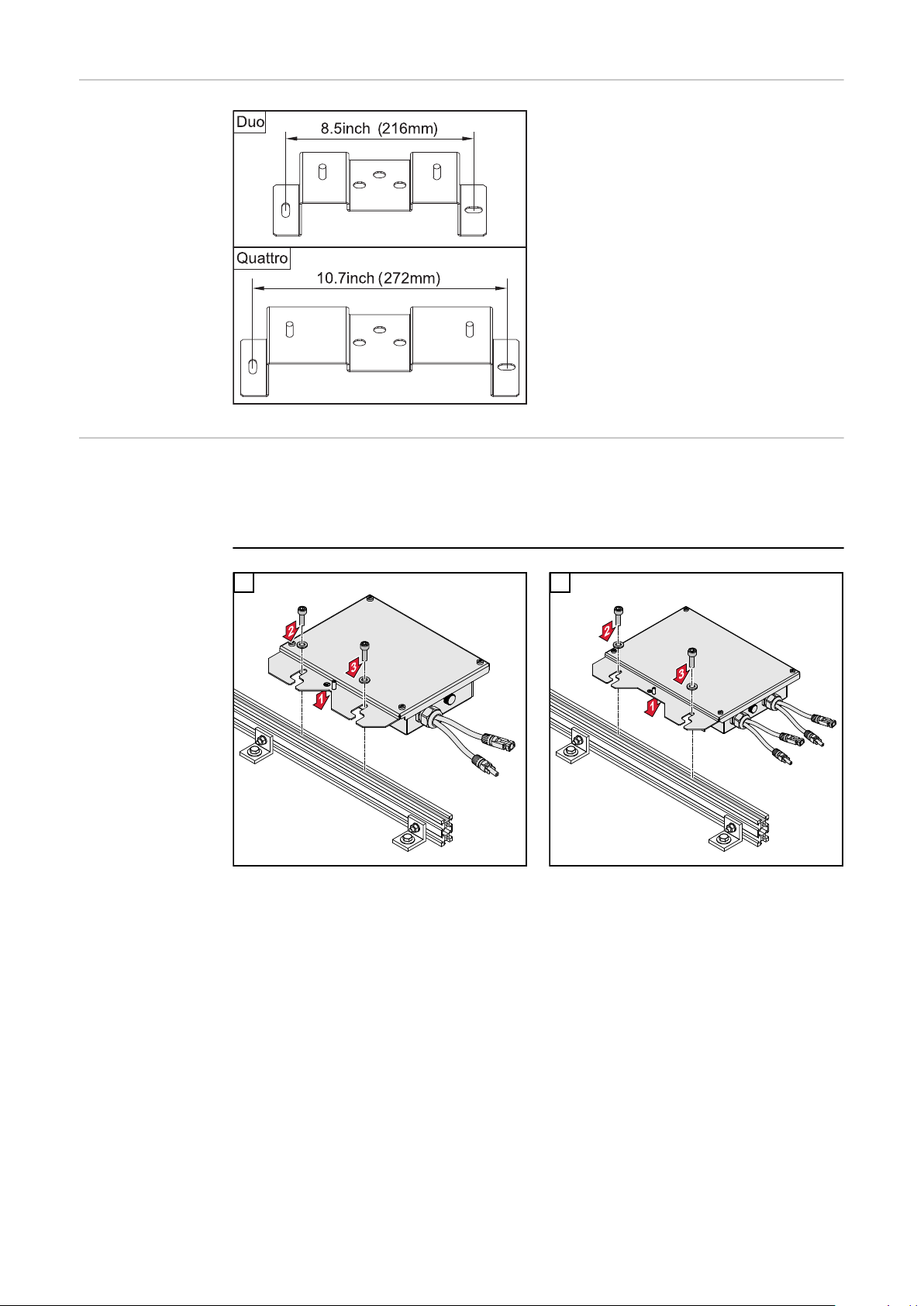 Duo

8.5inch (216mm)

Quattro

10.7inch (272mm)

2

3

1

2

3

1