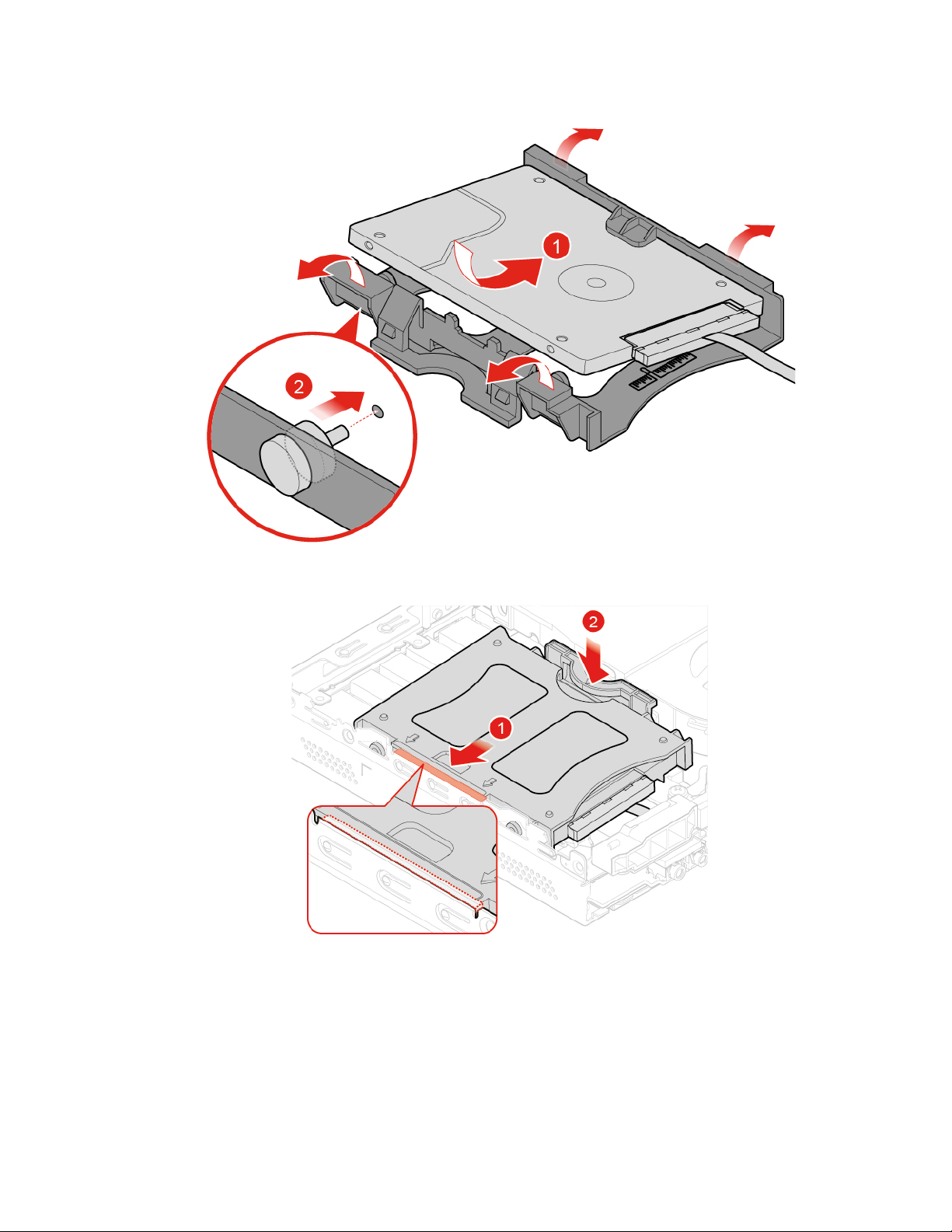 1

2

2

1