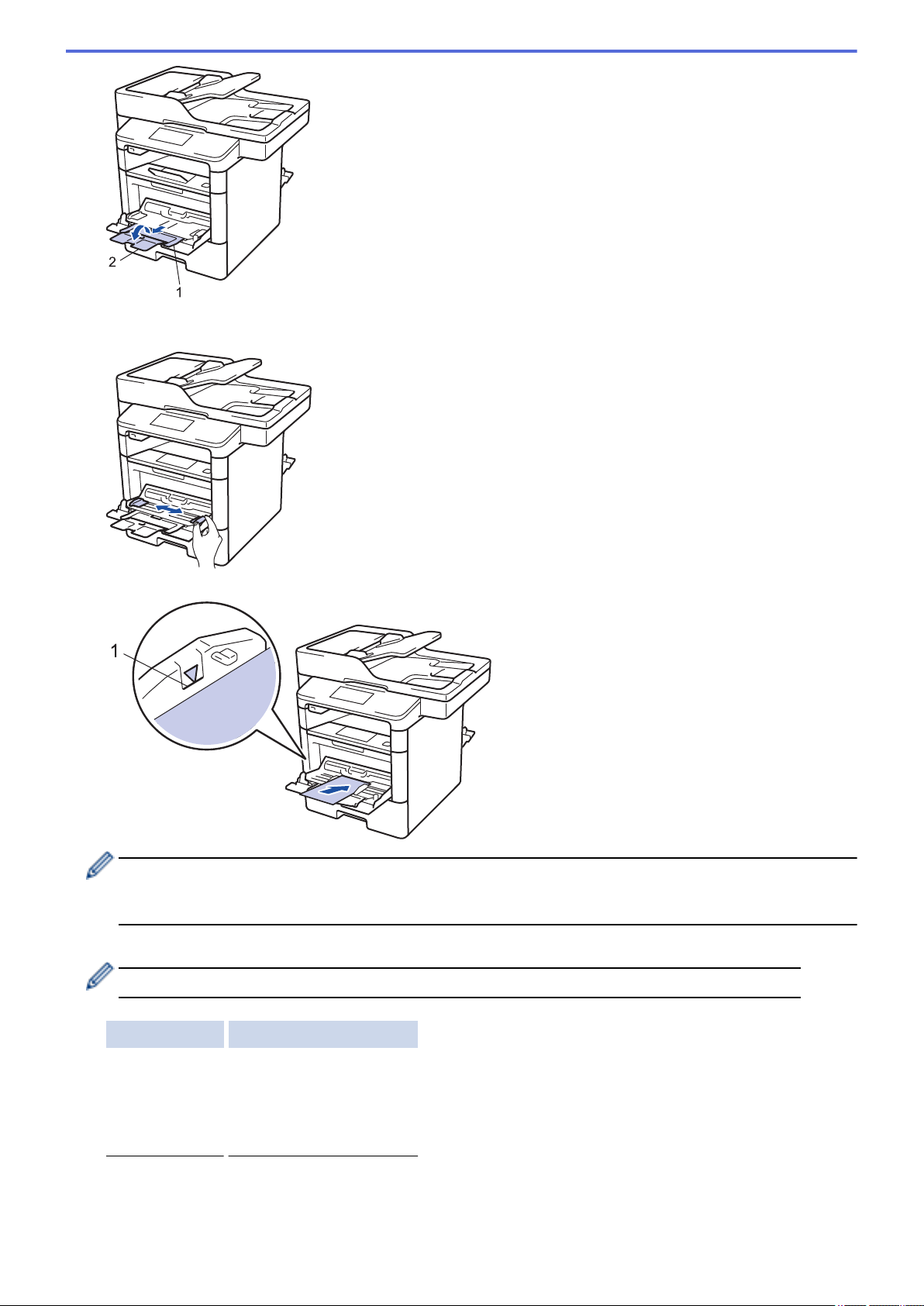 2

1

1