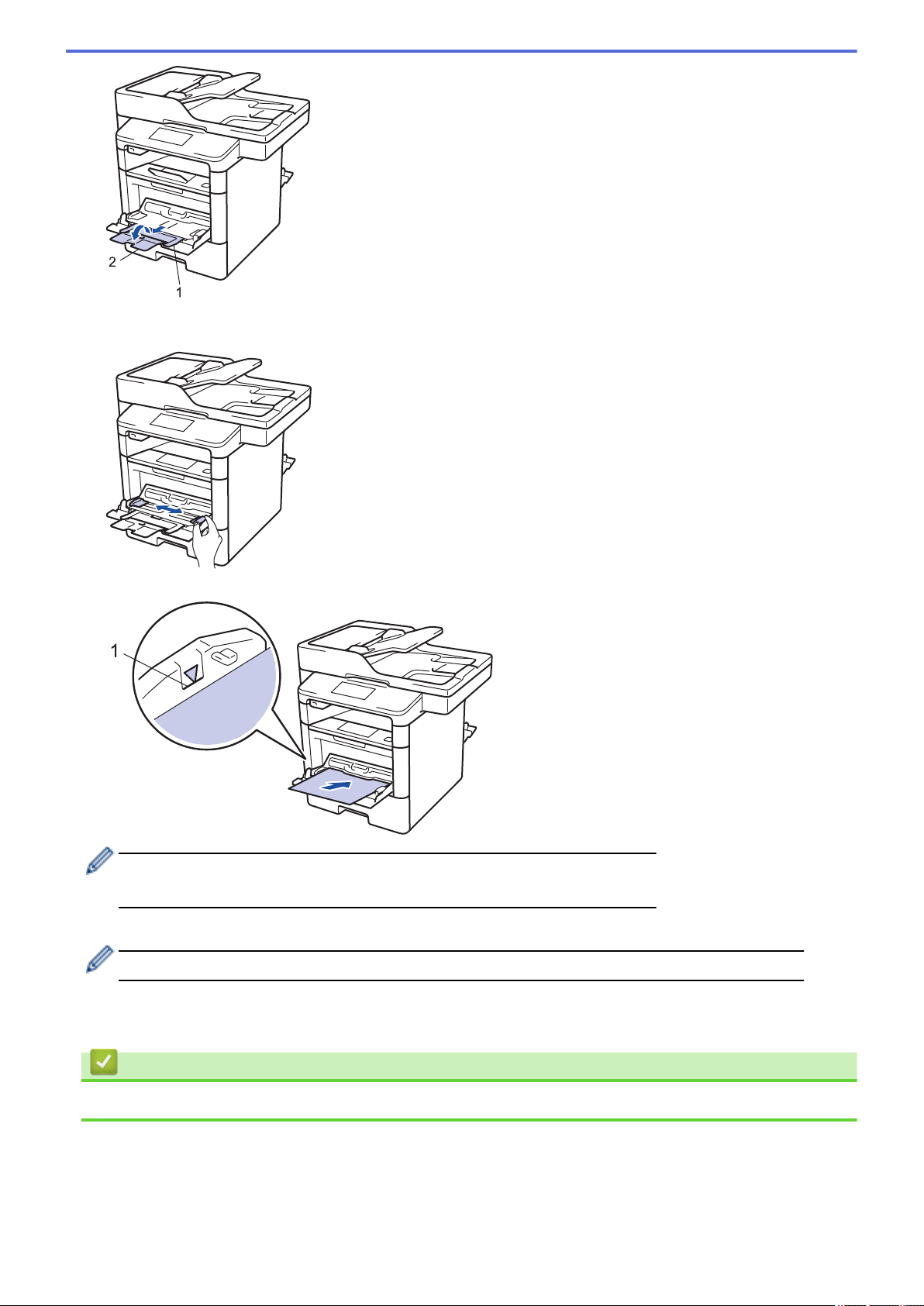 2

1

1