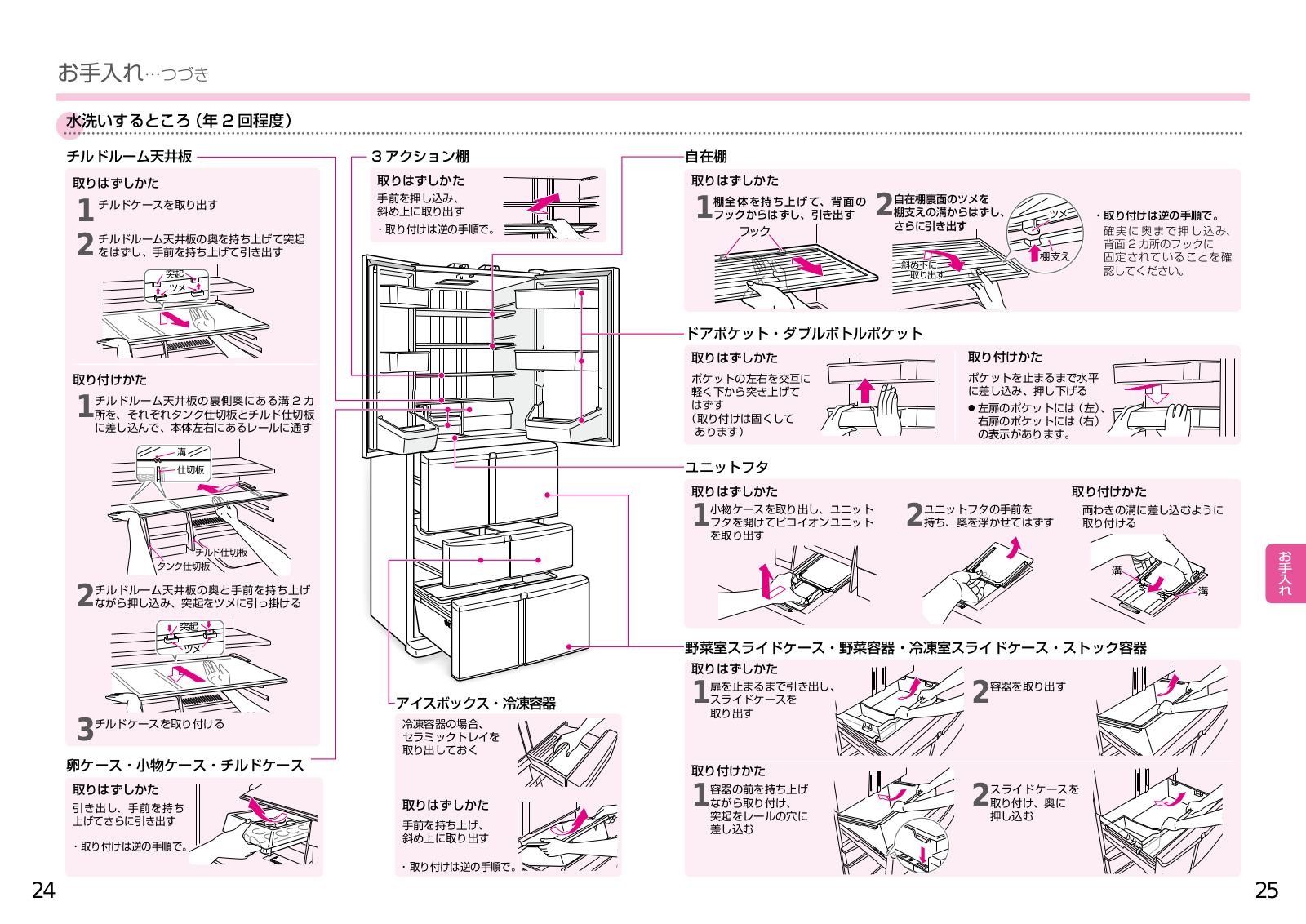 お手入れ…つづき

水洗いするところ（年２回程度）

チルドルーム天井板

取りはずしかた

1 チルドケースを取り出す

2 チルドルーム天井板の奥を持ち上げて突起をはずし、手前を持ち上げて引き出す

突起
ツメ

取り付けかた

1 チルドルーム天井板の裏側奥にある溝２カ所を、それぞれタンク仕切板とチルド仕切板に差し込んで、本体左右にあるレールに通す

溝
仕切板
チルド仕切板
タンク仕切板

2 チルドルーム天井板の奥と手前を持ち上げながら押し込み、突起をツメに引っ掛ける

突起
ツメ

3 チルドケースを取り付ける

卵ケース・小物ケース・チルドケース

取りはずしかた

引き出し、手前を持ち上げてさらに引き出す

・取り付けは逆の手順で。

３アクション棚

取りはずしかた

手前を押し込み、斜め上に取り出す

・取り付けは逆の手順で。

アイスボックス・冷凍容器

冷凍容器の場合、セラミックトレイを取り出しておく

取りはずしかた

手前を持ち上げ、斜め上に取り出す

・取り付けは逆の手順で。

自在棚

取りはずしかた

1 棚全体を持ち上げて、背面のフックからはずし、引き出す

フック

2 自在棚裏面のツメを棚支えの溝からはずし、さらに引き出す

斜め下に取り出す
ツメ
棚支え

・取り付けは逆の手順で。
確実に奥まで押し込み、背面２カ所のフックに固定されていることを確認してください。

ドアポケット・ダブルボトルポケット

取りはずしかた

ポケットの左右を交互に軽く下から突き上げてはずす
（取り付けは固くしてあります）

取り付けかた

ポケットを止まるまで水平に差し込み、押し下げる
● 左扉のポケットには（左）、右扉のポケットには（右）の表示があります。

ユニットフタ

取りはずしかた

1 小物ケースを取り出し、ユニットフタを開けてピコイオンユニットを取り出す

2 ユニットフタの手前を持ち、奥を浮かせてはずす

取り付けかた

両わきの溝に差し込むように取り付ける

溝
溝

野菜室スライドケース・野菜容器・冷凍室スライドケース・ストック容器

取りはずしかた

1 扉を止まるまで引き出し、スライドケースを取り出す

2 容器を取り出す

取り付けかた

1 容器の前を持ち上げながら取り付け、突起をレールの穴に差し込む

2 スライドケースを取り付け、奥に押し込む

お手入れ

24

25