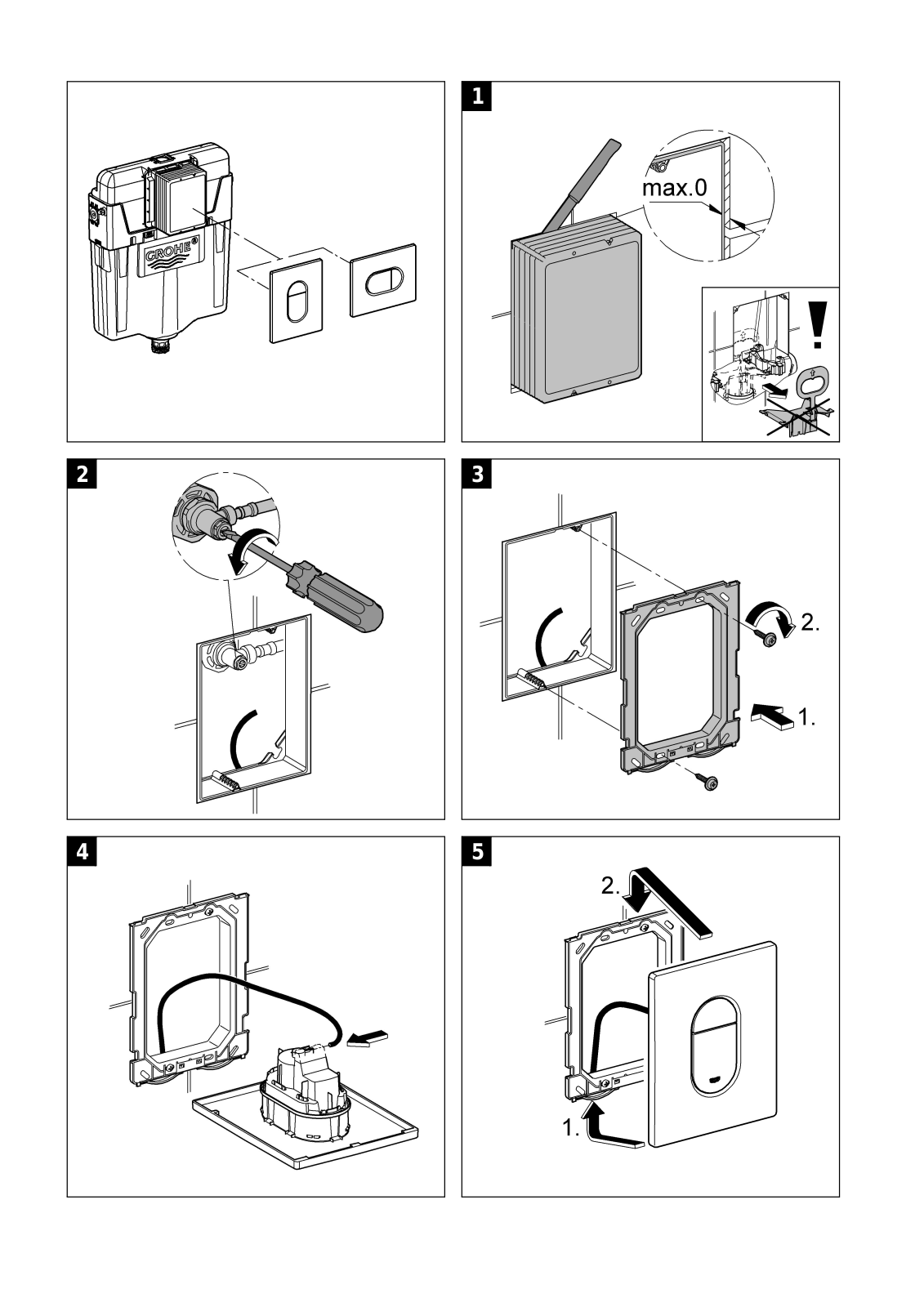 GROHE®

1

max.0

!

2

3

2.

1.

4

5

2.

1.