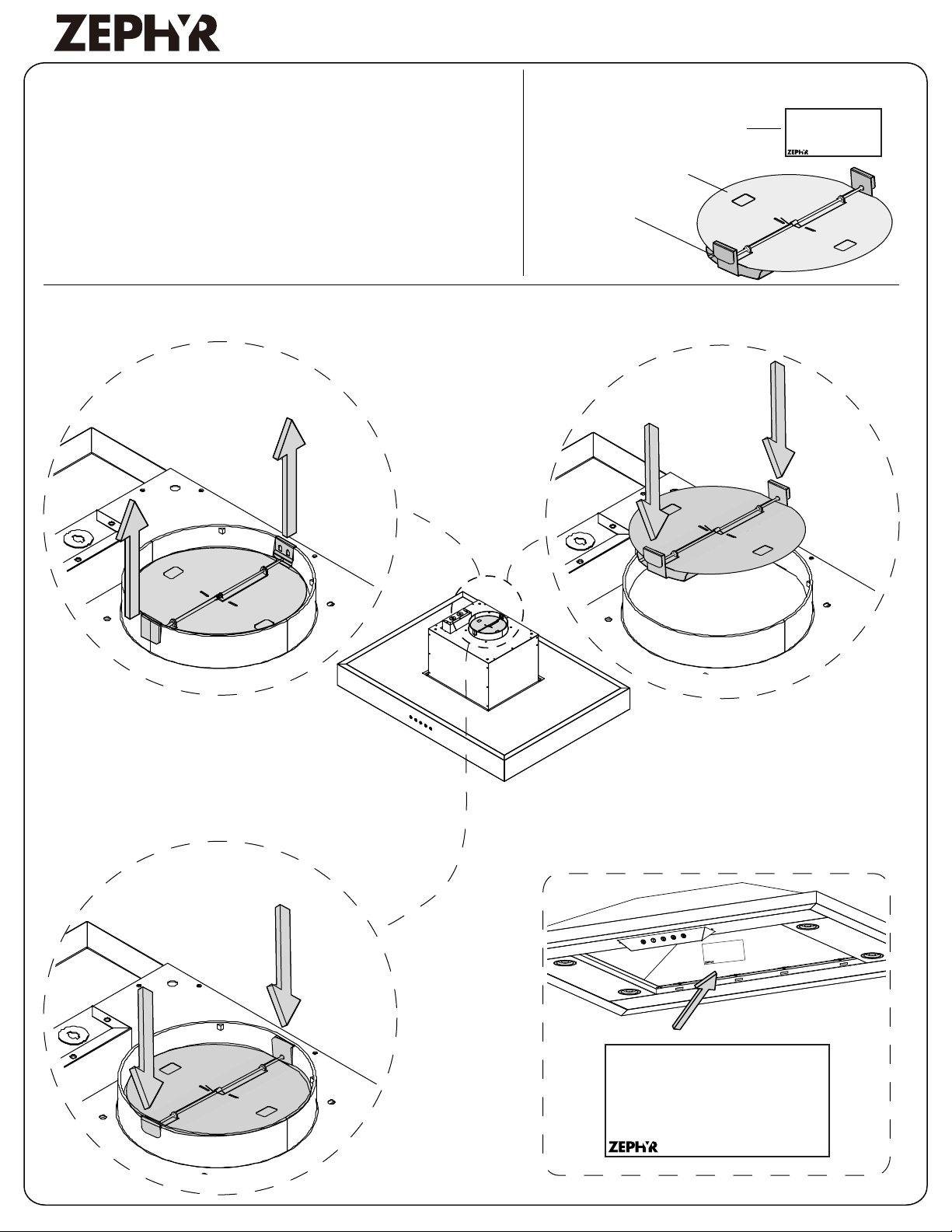 ZEPHYR

ZEPHYR

ZEPHYR

ZEPHYR