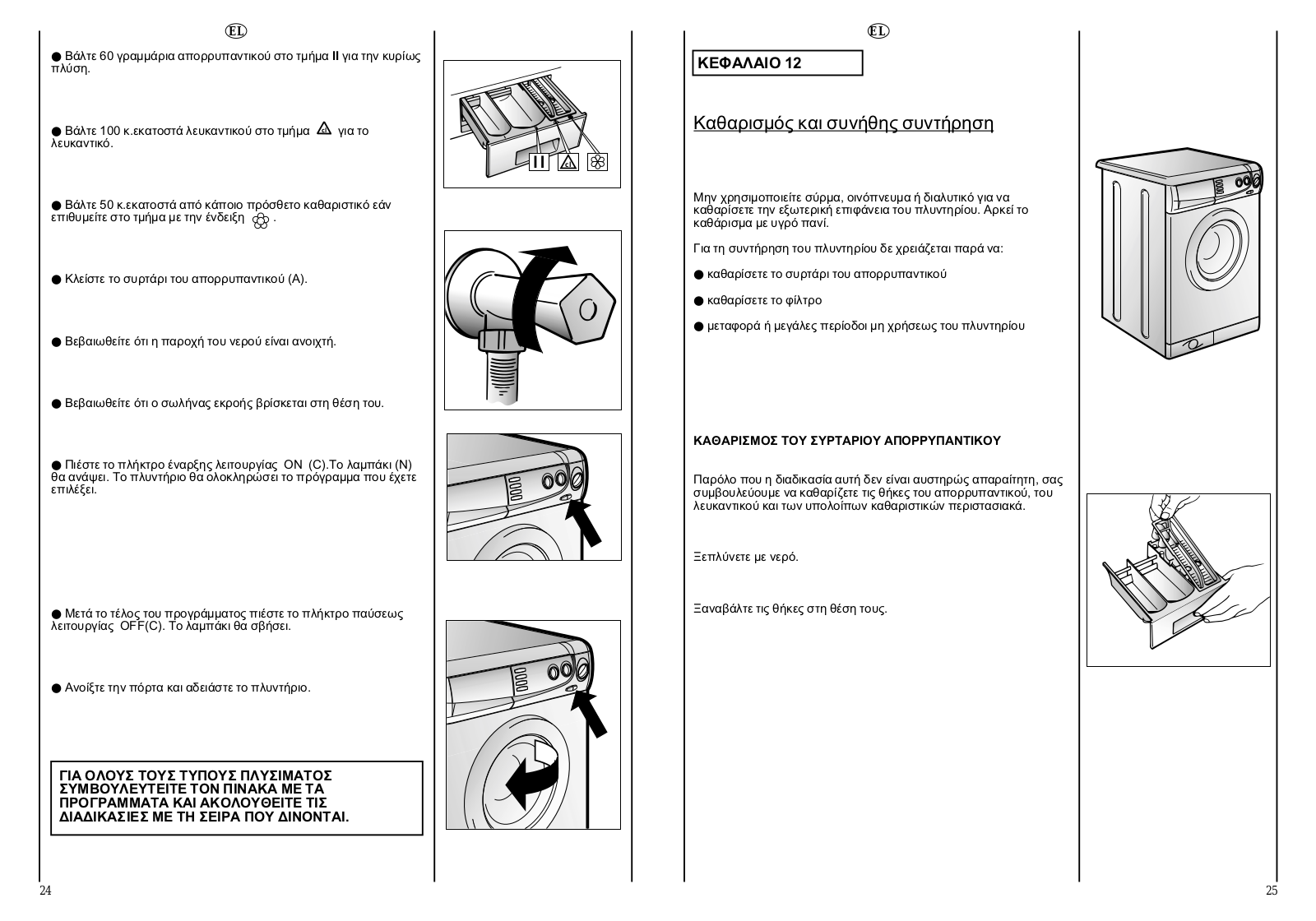 EL

● Βάλτε 60 γραμμάρια απορρυπαντικού στο τμήμα II για την κυρίως πλύση.

● Βάλτε 100 κ.εκατοστά λευκαντικού στο τμήμα για το λευκαντικό.

● Βάλτε 50 κ.εκατοστά από κάποιο πρόσθετο καθαριστικό εάν επιθυμείτε στο τμήμα με την ένδειξη .

● Κλείστε το συρτάρι του απορρυπαντικού (A).

● Βεβαιωθείτε ότι η παροχή του νερού είναι ανοιχτή.

● Βεβαιωθείτε ότι ο σωλήνας εκροής βρίσκεται στη θέση του.

● Πιέστε το πλήκτρο έναρξης λειτουργίας ON (C).Το λαμπάκι (N) θα ανάψει. Το πλυντήριο θα ολοκληρώσει το πρόγραμμα που έχετε επιλέξει.

● Μετά το τέλος του προγράμματος πιέστε το πλήκτρο παύσεως λειτουργίας OFF(C). Το λαμπάκι θα σβήσει.

● Ανοίξτε την πόρτα και αδειάστε το πλυντήριο.

ΓΙΑ ΟΛΟΥΣ ΤΟΥΣ ΤΥΠΟΥΣ ΠΛΥΣΙΜΑΤΟΣ ΣΥΜΒΟΥΛΕΥΤΕΙΤΕ ΤΟΝ ΠΙΝΑΚΑ ΜΕ ΤΑ ΠΡΟΓΡΑΜΜΑΤΑ ΚΑΙ ΑΚΟΛΟΥΘΕΙΤΕ ΤΙΣ ΔΙΑΔΙΚΑΣΙΕΣ ΜΕ ΤΗ ΣΕΙΡΑ ΠΟΥ ΔΙΝΟΝΤΑΙ.

II

24

EL

ΚΕΦΑΛΑΙΟ 12

Καθαρισμός και συνήθης συντήρηση

Μην χρησιμοποιείτε σύρμα, οινόπνευμα ή διαλυτικό για να καθαρίσετε την εξωτερική επιφάνεια του πλυντηρίου. Αρκεί το καθάρισμα με υγρό πανί.

Για τη συντήρηση του πλυντηρίου δε χρειάζεται παρά να:

● καθαρίσετε το συρτάρι του απορρυπαντικού

● καθαρίσετε το φίλτρο

● μεταφορά ή μεγάλες περίοδοι μη χρήσεως του πλυντηρίου

ΚΑΘΑΡΙΣΜΟΣ ΤΟΥ ΣΥΡΤΑΡΙΟΥ ΑΠΟΡΡΥΠΑΝΤΙΚΟΥ

Παρόλο που η διαδικασία αυτή δεν είναι αυστηρώς απαραίτητη, σας συμβουλεύουμε να καθαρίζετε τις θήκες του απορρυπαντικού, του λευκαντικού και των υπολοίπων καθαριστικών περιστασιακά.

Ξεπλύνετε με νερό.

Ξαναβάλτε τις θήκες στη θέση τους.

25