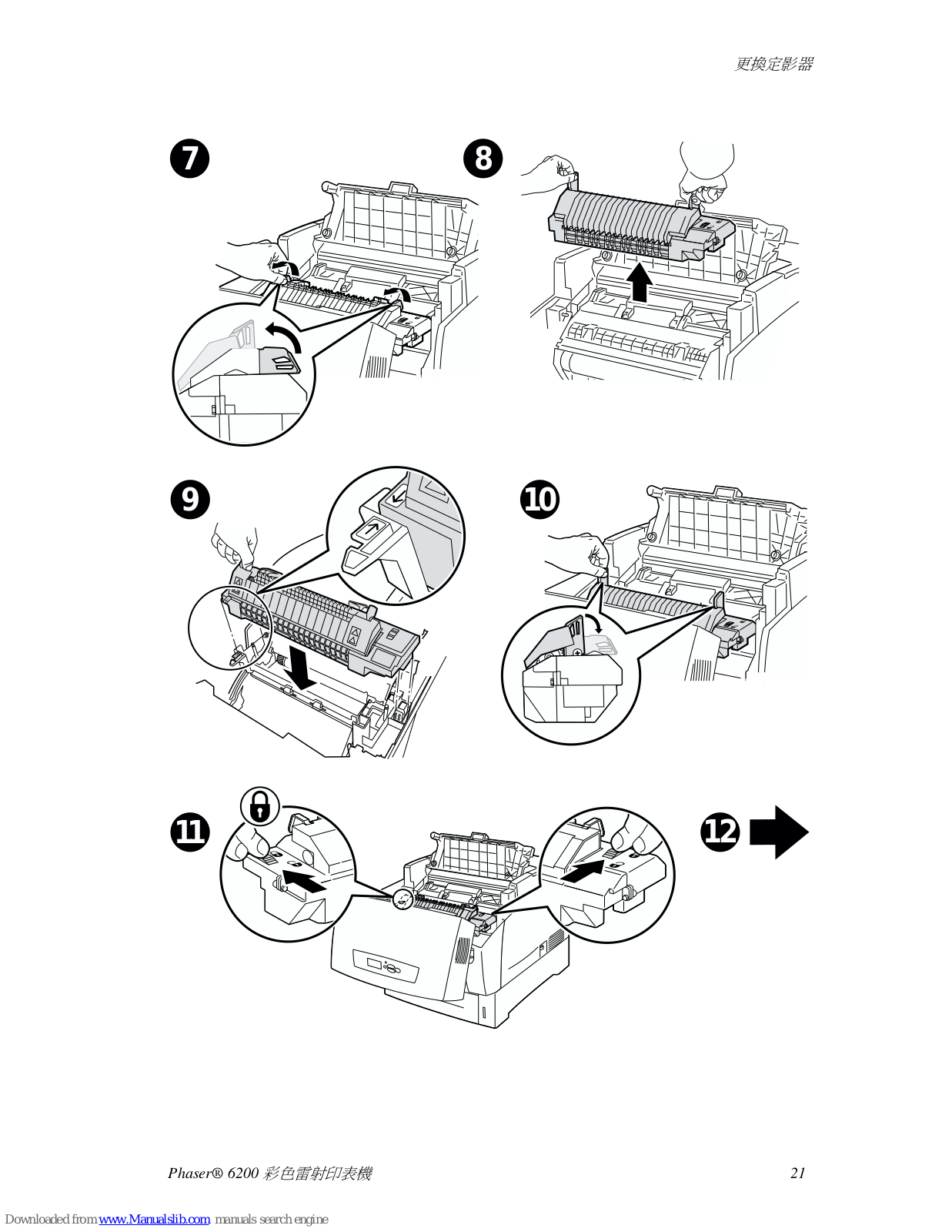 更換定影器

7

8

9

10

11

12

Phaser® 6200 彩色雷射印表機

21

Downloaded from www.Manualslib.com manuals search engine