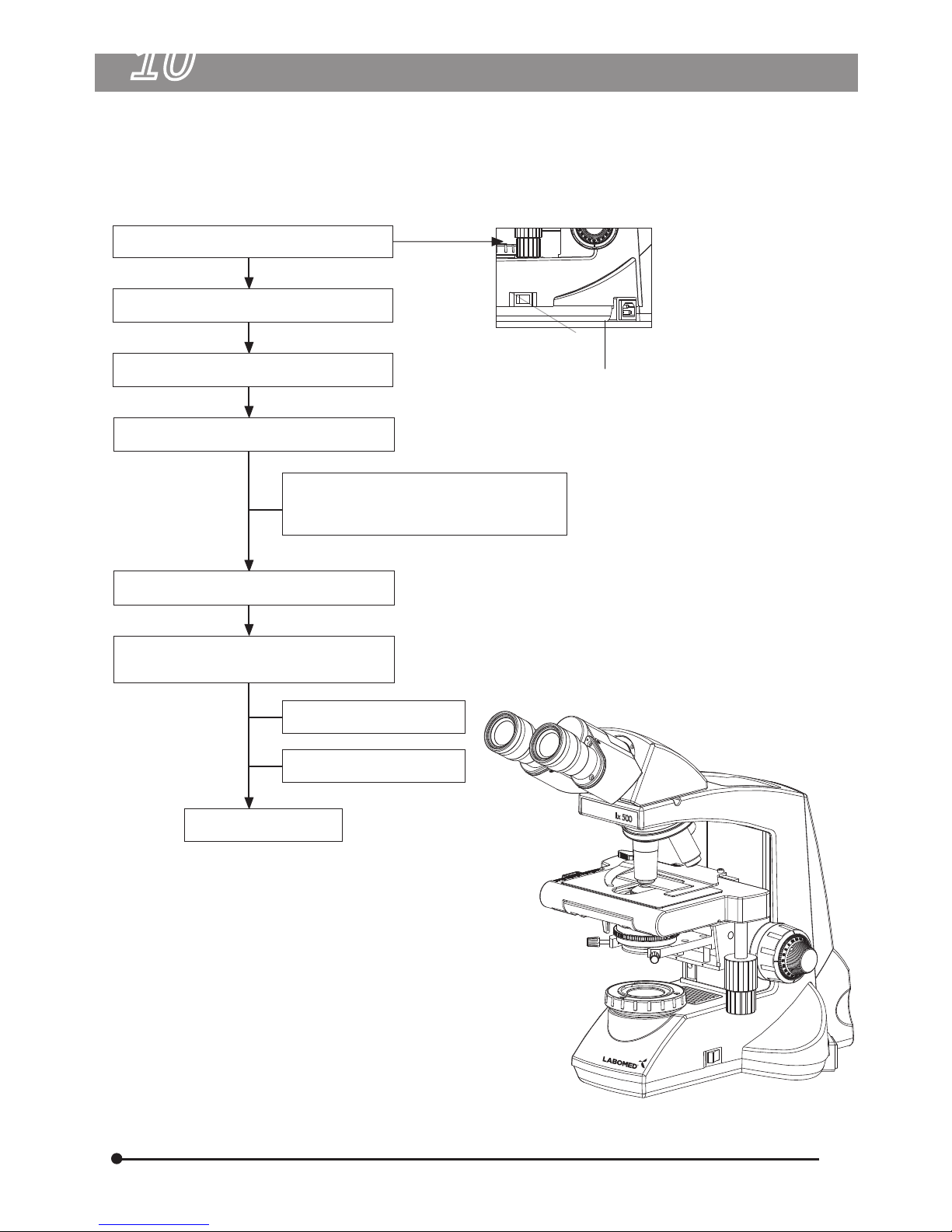 10

Lx 500

LABOMED