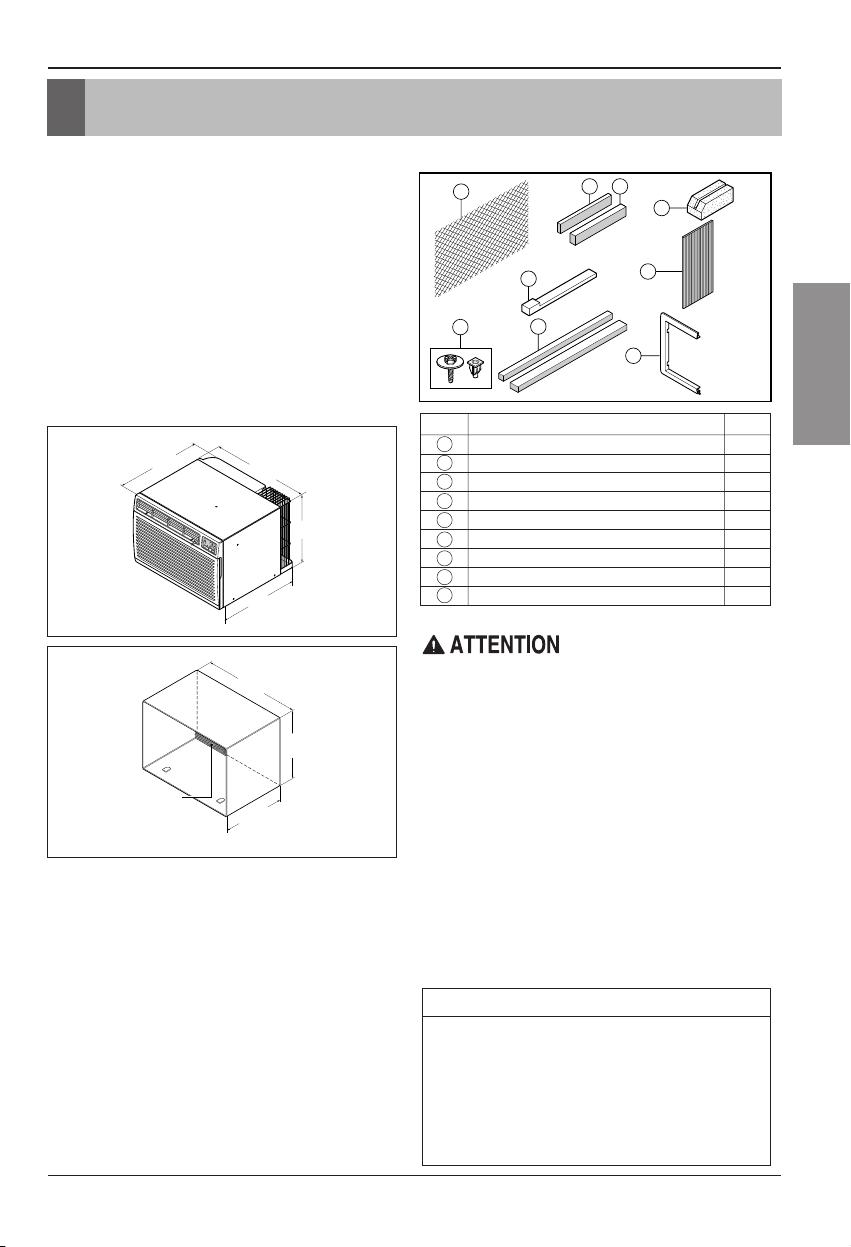 ATTENTION