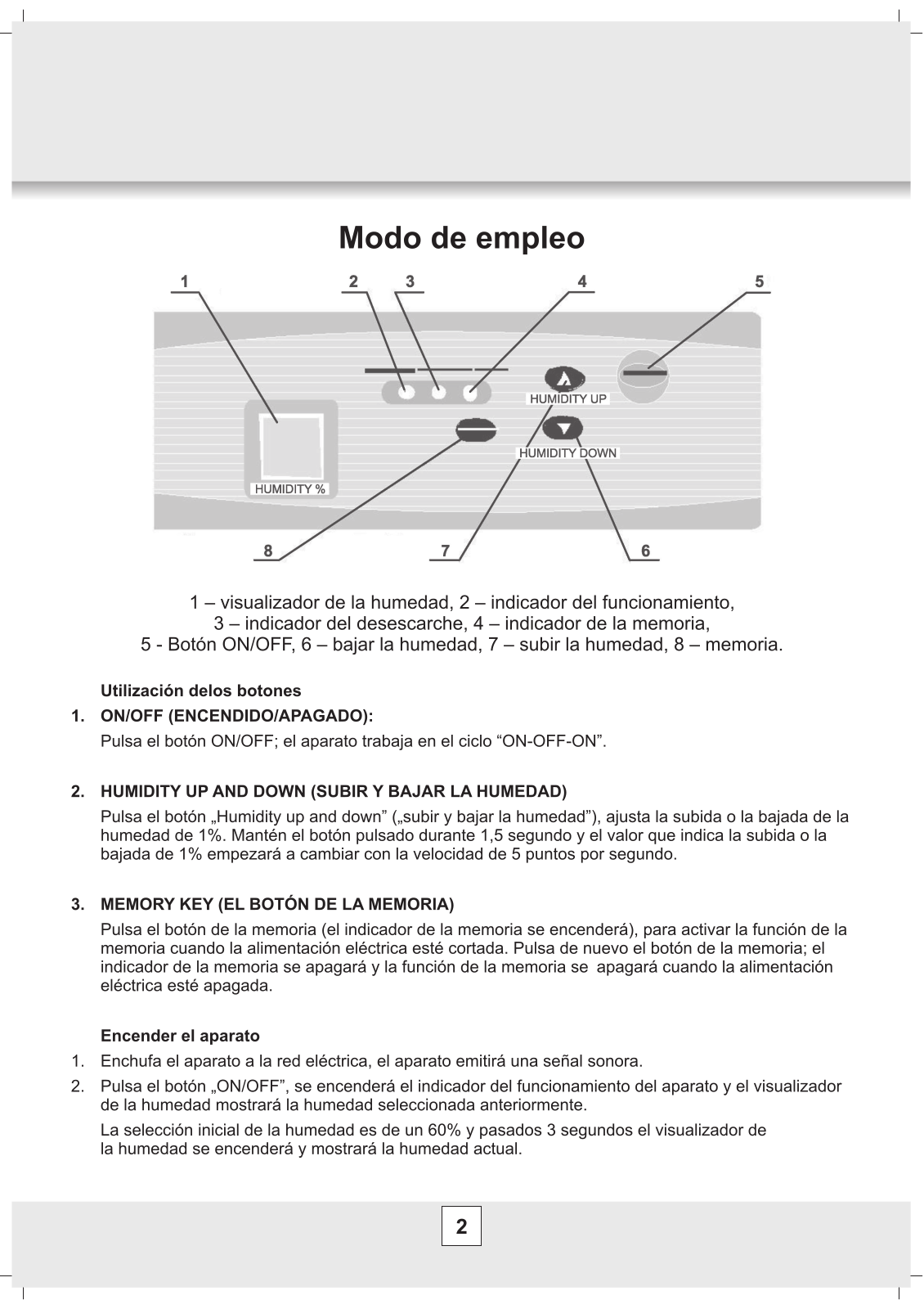 Modo de empleo

1 2 3 4 5

HUMIDITY UP

HUMIDITY DOWN

HUMIDITY %

8 7 6

1 – visualizador de la humedad, 2 – indicador del funcionamiento, 3 – indicador del desescarche, 4 – indicador de la memoria, 5 - Botón ON/OFF, 6 – bajar la humedad, 7 – subir la humedad, 8 – memoria.

Utilización delos botones

1. ON/OFF (ENCENDIDO/APAGADO):

Pulsa el botón ON/OFF; el aparato trabaja en el ciclo “ON-OFF-ON”.

2. HUMIDITY UP AND DOWN (SUBIR Y BAJAR LA HUMEDAD)

Pulsa el botón „Humidity up and down” („subir y bajar la humedad”), ajusta la subida o la bajada de la humedad de 1%. Mantén el botón pulsado durante 1,5 segundo y el valor que indica la subida o la bajada de 1% empezará a cambiar con la velocidad de 5 puntos por segundo.

3. MEMORY KEY (EL BOTÓN DE LA MEMORIA)

Pulsa el botón de la memoria (el indicador de la memoria se encenderá), para activar la función de la memoria cuando la alimentación eléctrica esté cortada. Pulsa de nuevo el botón de la memoria; el indicador de la memoria se apagará y la función de la memoria se apagará cuando la alimentación eléctrica esté apagada.

Encender el aparato

1. Enchufa el aparato a la red eléctrica, el aparato emitirá una señal sonora.

2. Pulsa el botón „ON/OFF”, se encenderá el indicador del funcionamiento del aparato y el visualizador de la humedad mostrará la humedad seleccionada anteriormente.

La selección inicial de la humedad es de un 60% y pasados 3 segundos el visualizador de la humedad se encenderá y mostrará la humedad actual.

2