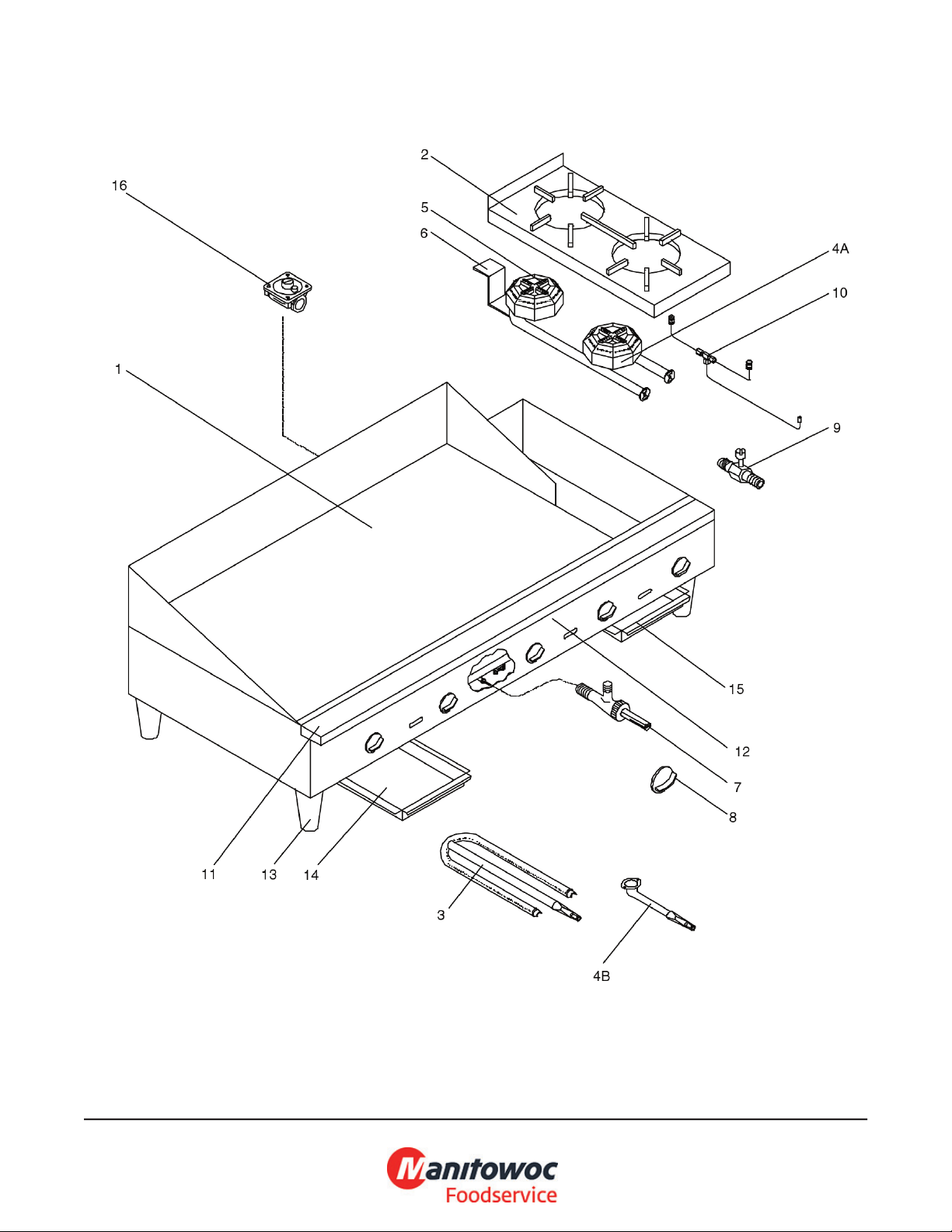 2
16
5
6
4A
10
1
9
15
12
7
8
11
13
14
3
4B

Manitowoc
Foodservice