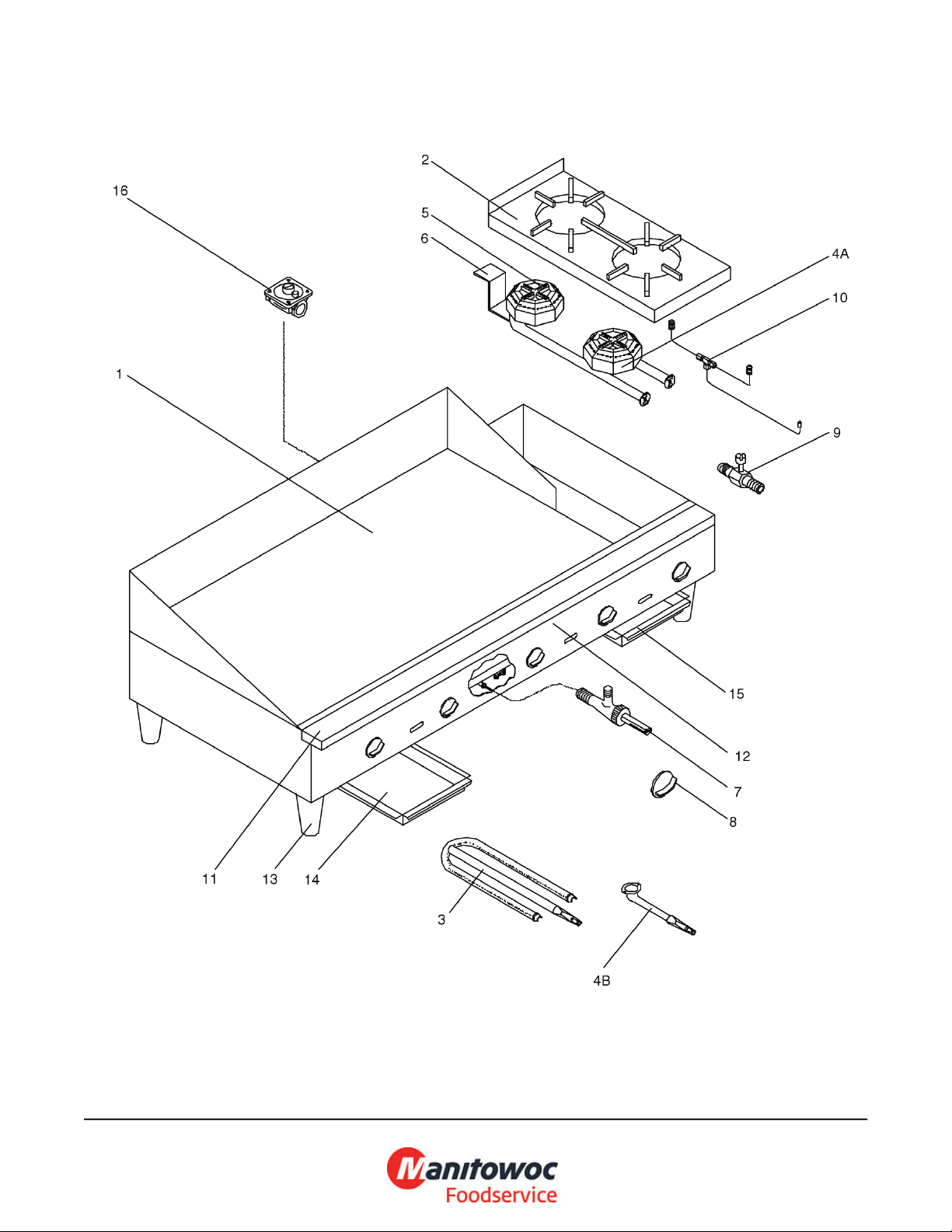 2
16
5
6
4A
10
1
9
15
12
7
8
11
13
14
3
4B

Manitowoc
Foodservice